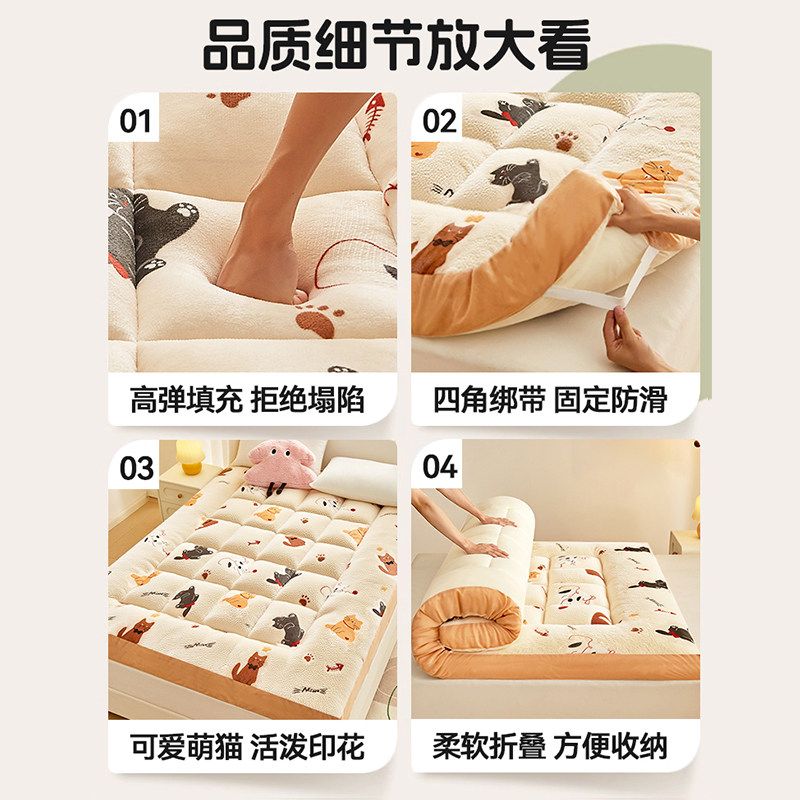 品质细节放大看

01

高弹填充 拒绝塌陷

02

四角绑带 固定防滑

03

可爱萌猫 活泼印花

04

柔软折叠 方便收纳