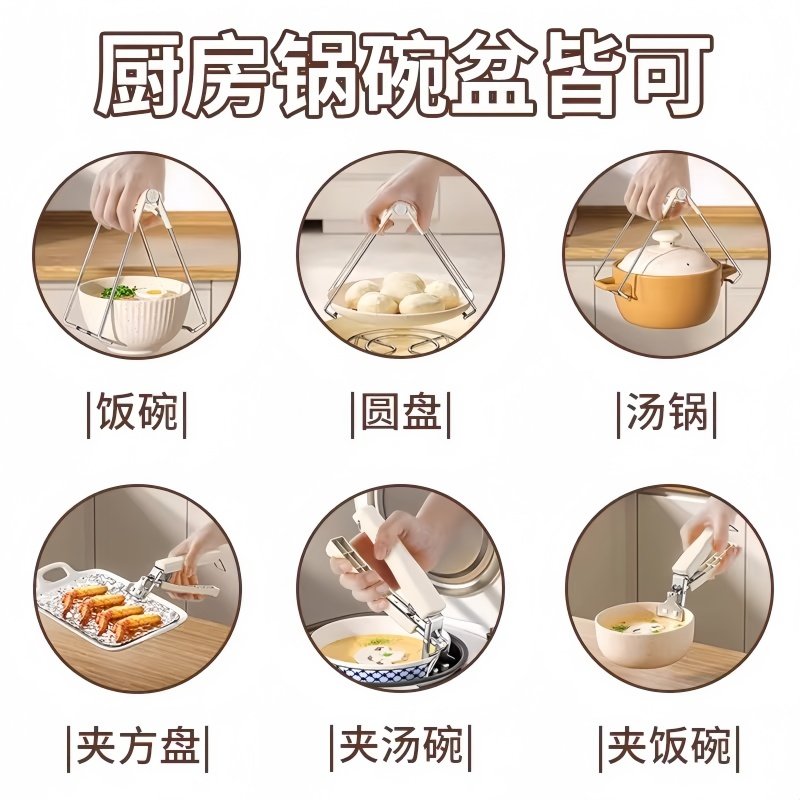 厨房锅碗盆皆可

|饭碗|

|圆盘|

|汤锅|

|夹方盘|

|夹汤碗|

|夹饭碗|