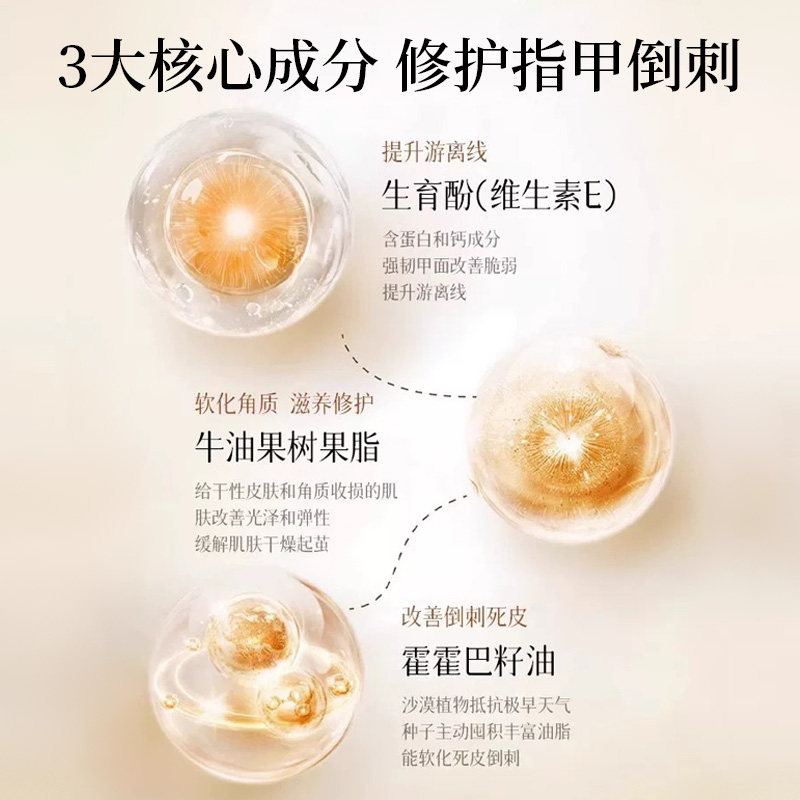 3大核心成分 修护指甲倒刺

提升游离线
生育酚(维生素E)
含蛋白和钙成分
强韧甲面改善脆弱
提升游离线

软化角质 滋养修护
牛油果树果脂
给干性皮肤和角质收损的肌肤改善光泽和弹性
缓解肌肤干燥起茧

改善倒刺死皮
霍霍巴籽油
沙漠植物抵抗极旱天气
种子主动囤积丰富油脂
能软化死皮倒刺