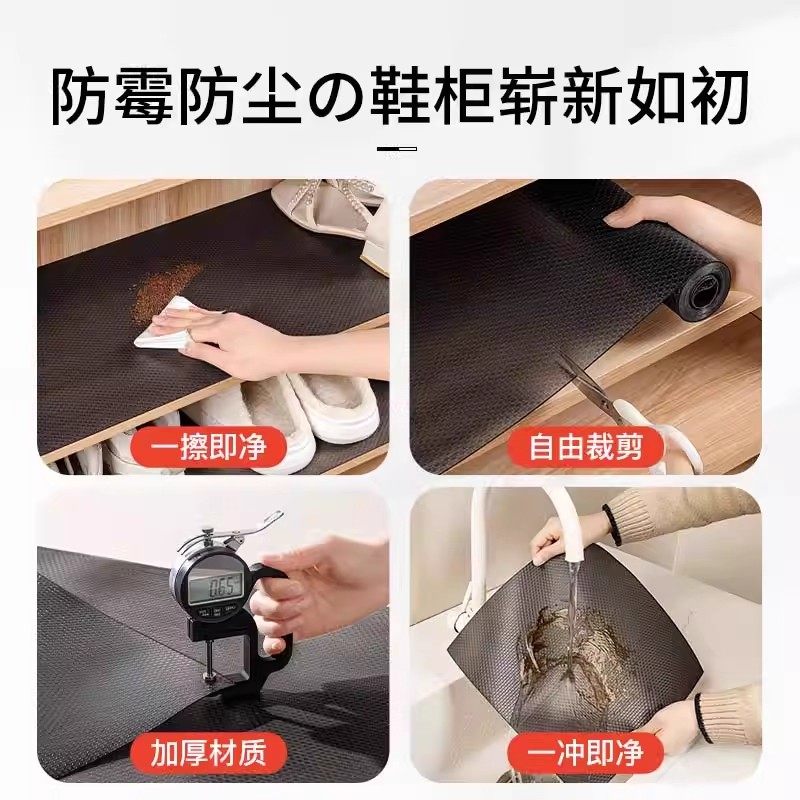 防霉防尘の鞋柜崭新如初

一擦即净

自由裁剪

0.65

加厚材质

一冲即净