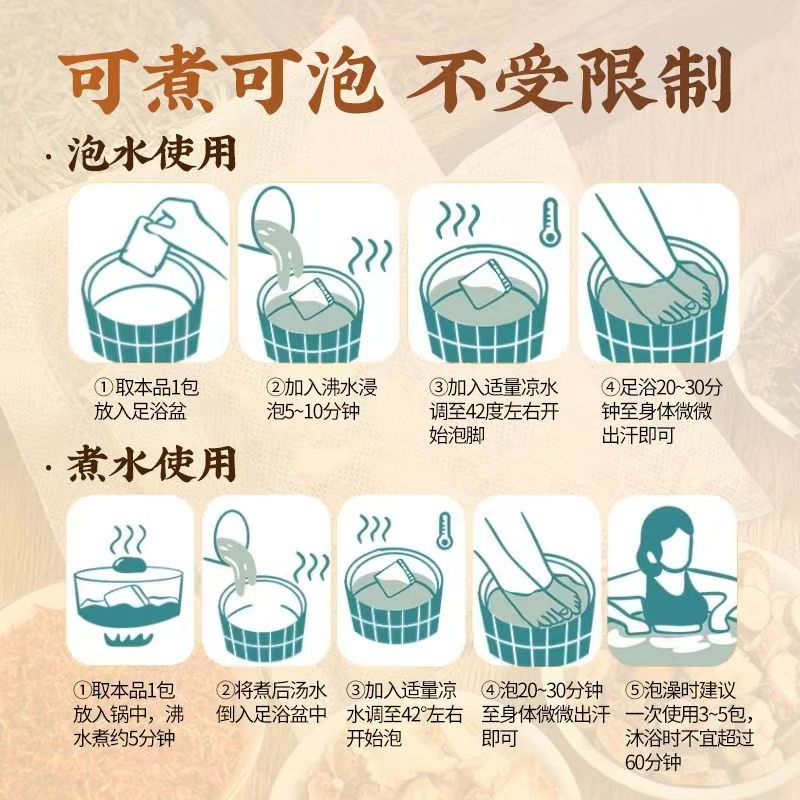 可煮可泡 不受限制

· 泡水使用

①取本品1包放入足浴盆

②加入沸水浸泡5~10分钟

③加入适量凉水调至42度左右开始泡脚

④足浴20~30分钟至身体微微出汗即可

· 煮水使用

①取本品1包放入锅中，沸水煮约5分钟

②将煮后汤水倒入足浴盆中

③加入适量凉水调至42°左右开始泡

④泡20~30分钟至身体微微出汗即可

⑤泡澡时建议一次使用3~5包，沐浴时不宜超过60分钟