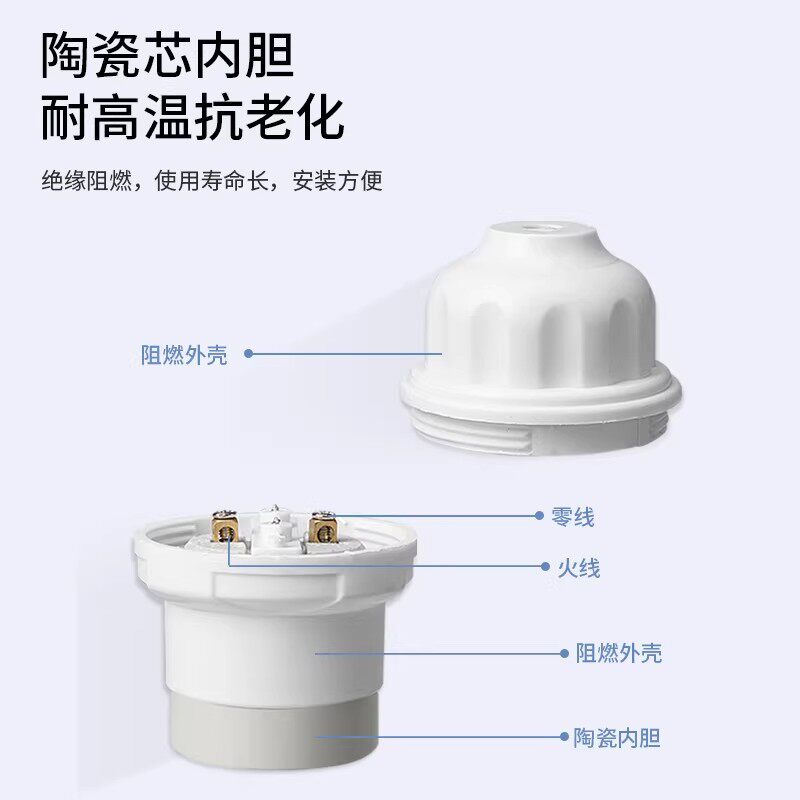 陶瓷芯内胆
耐高温抗老化

绝缘阻燃，使用寿命长，安装方便

阻燃外壳

零线

火线

阻燃外壳

陶瓷内胆