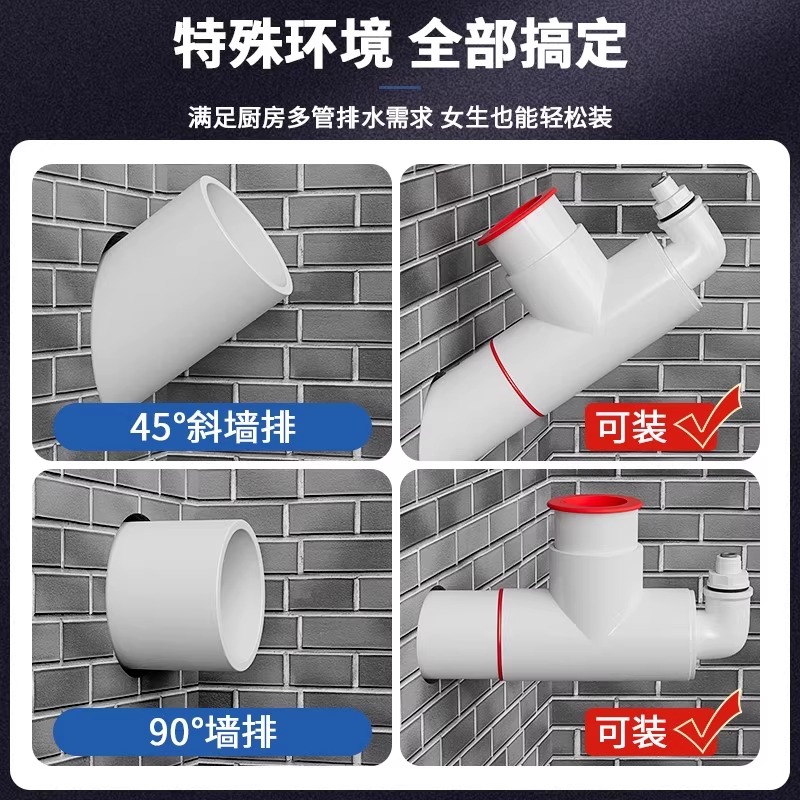 特殊环境 全部搞定

满足厨房多管排水需求 女生也能轻松装

45°斜墙排

可装

90°墙排

可装