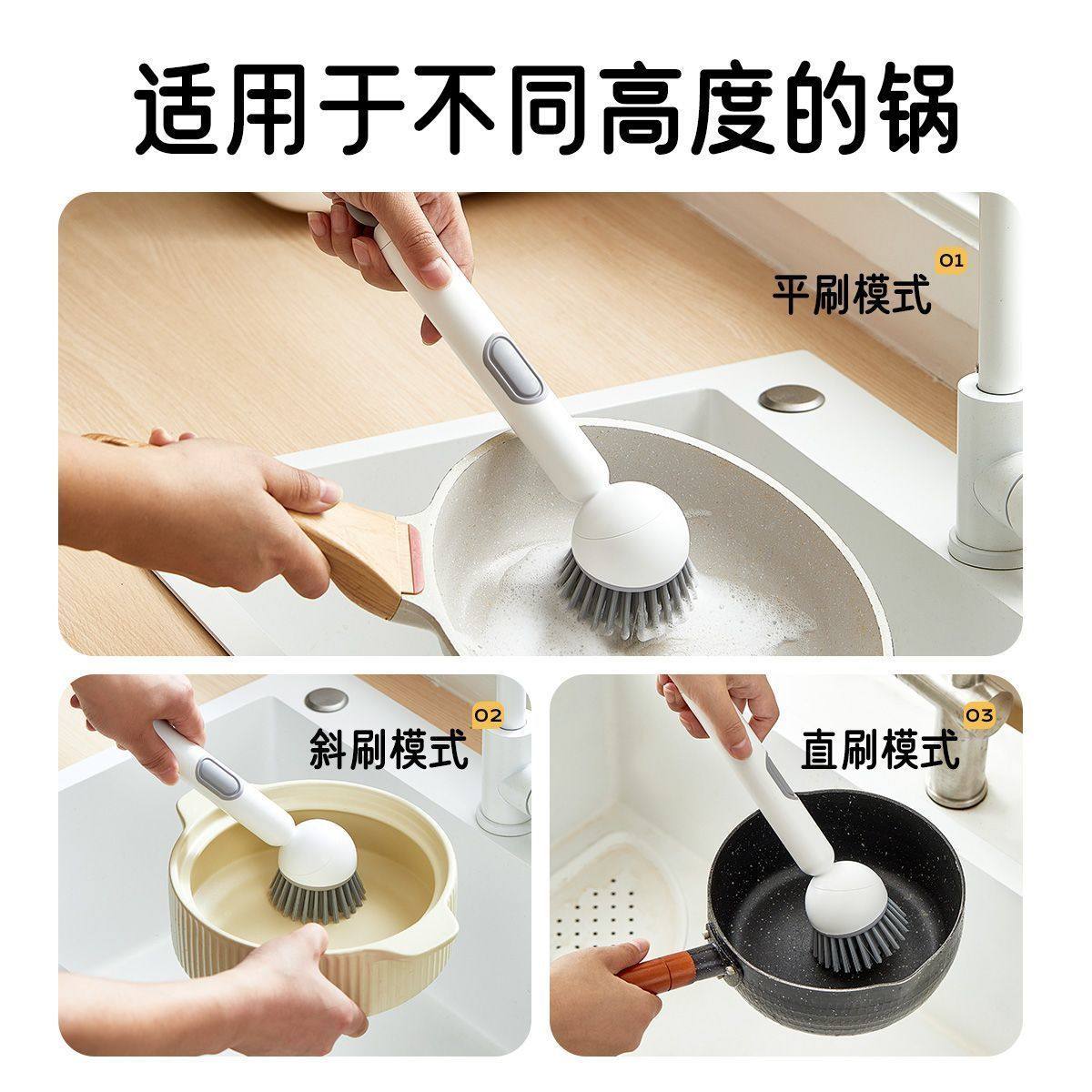 适用于不同高度的锅

01
平刷模式

02
斜刷模式

03
直刷模式