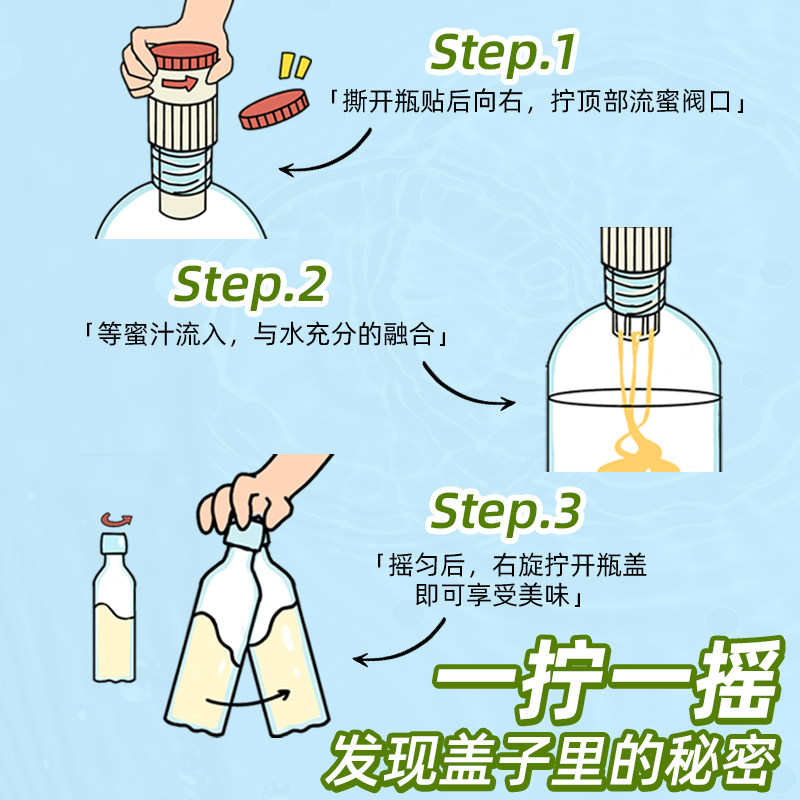 Step.1
「撕开瓶贴后向右，拧顶部流蜜阀口」

Step.2
「等蜜汁流入，与水充分的融合」

Step.3
「摇匀后，右旋拧开瓶盖
即可享受美味」

一拧一摇
发现盖子里的秘密