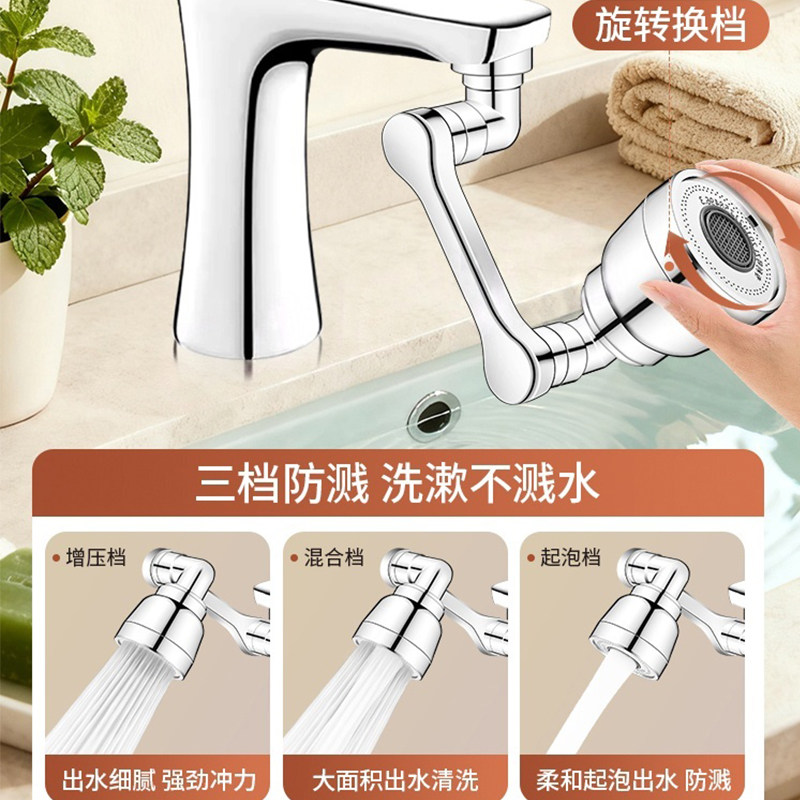 旋转换档

三档防溅 洗漱不溅水

增压档

出水细腻 强劲冲力

混合档

大面积出水清洗

起泡档

柔和起泡出水 防溅