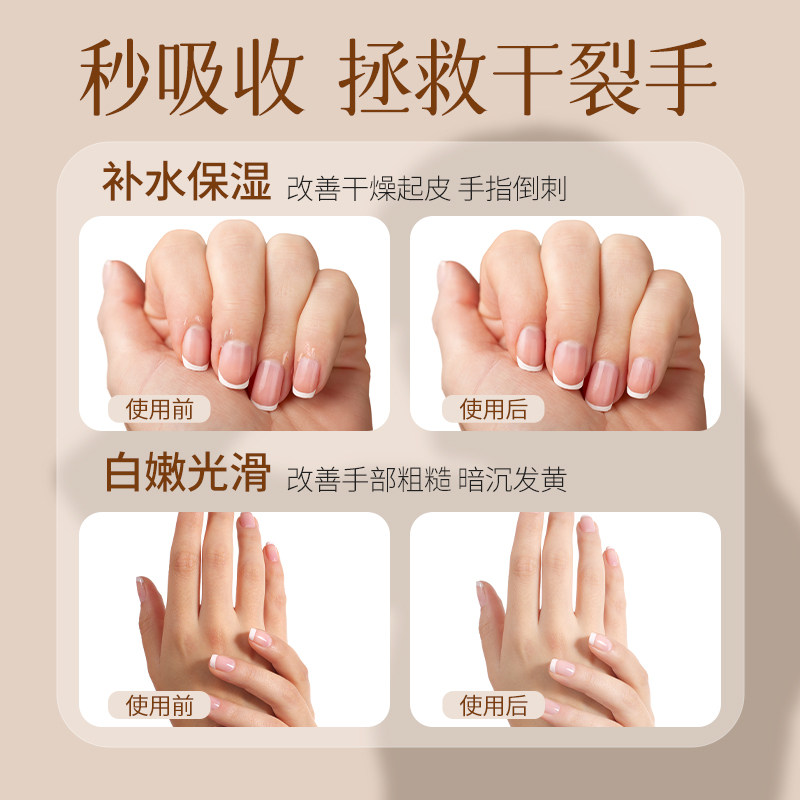 秒吸收 拯救干裂手

补水保湿 改善干燥起皮 手指倒刺

使用前

使用后

白嫩光滑 改善手部粗糙 暗沉发黄

使用前

使用后