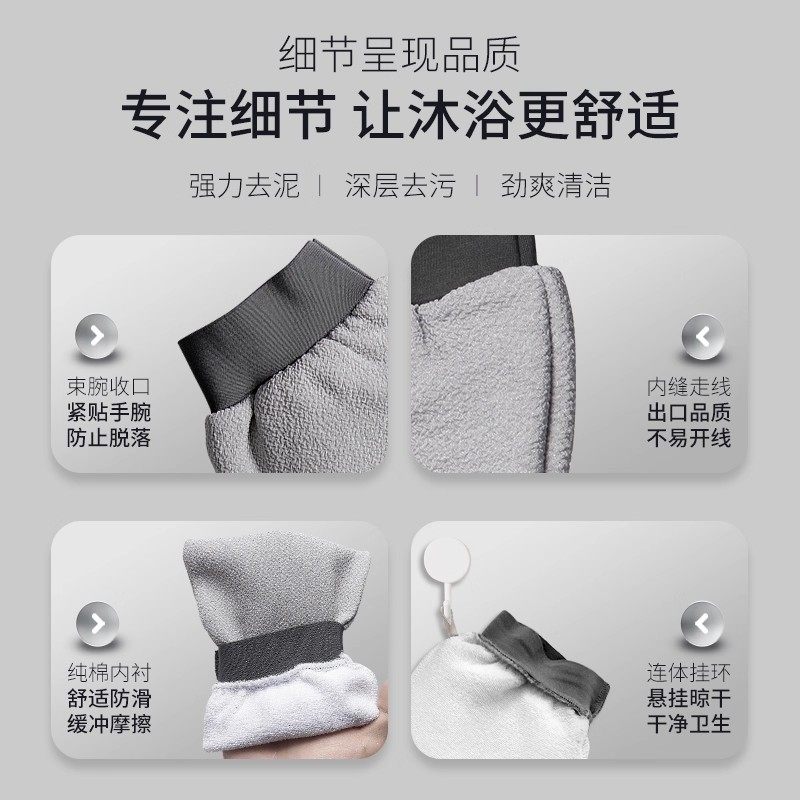 细节呈现品质

专注细节 让沐浴更舒适

强力去泥 | 深层去污 | 劲爽清洁

束腕收口
紧贴手腕
防止脱落

内缝走线
出口品质
不易开线

纯棉内衬
舒适防滑
缓冲摩擦

连体挂环
悬挂晾干
干净卫生