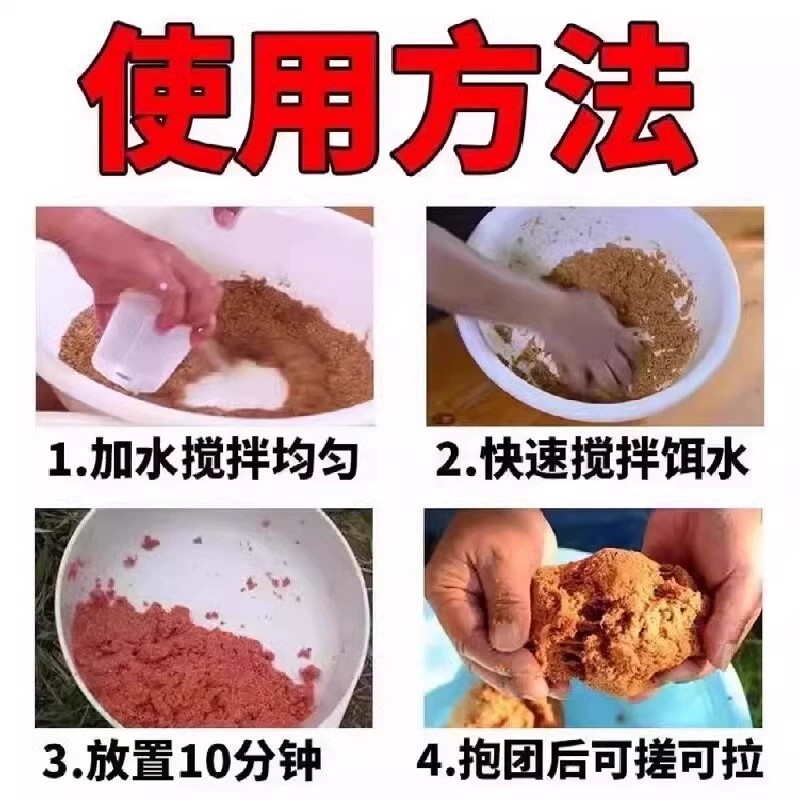 使用方法

1.加水搅拌均匀

2.快速搅拌饵水

3.放置10分钟

4.抱团后可搓可拉