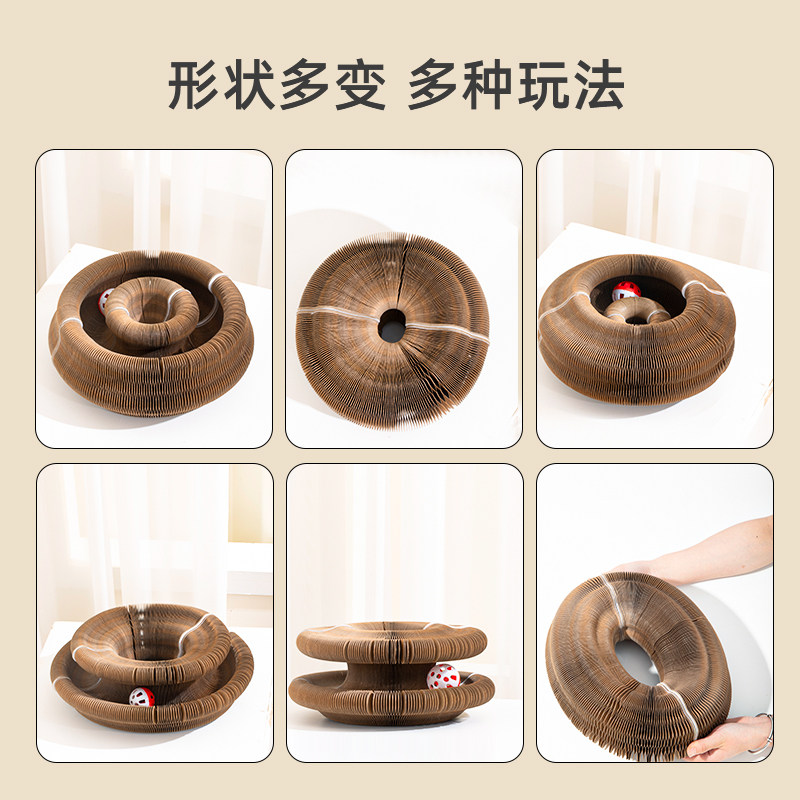 形状多变 多种玩法