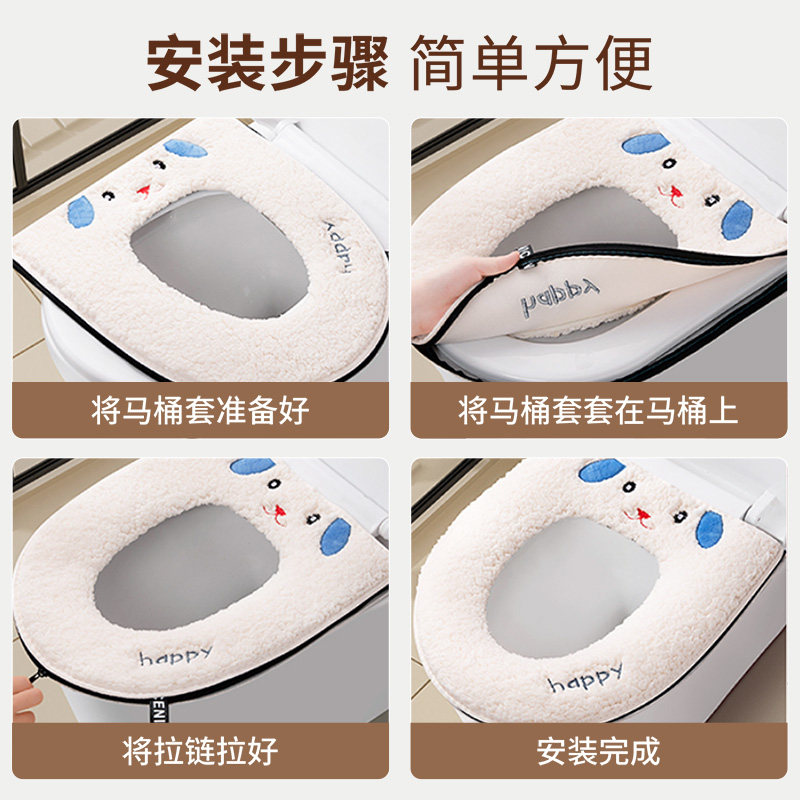 安装步骤 简单方便

happy

将马桶套准备好

happy

将马桶套套在马桶上

happy

将拉链拉好

happy

安装完成