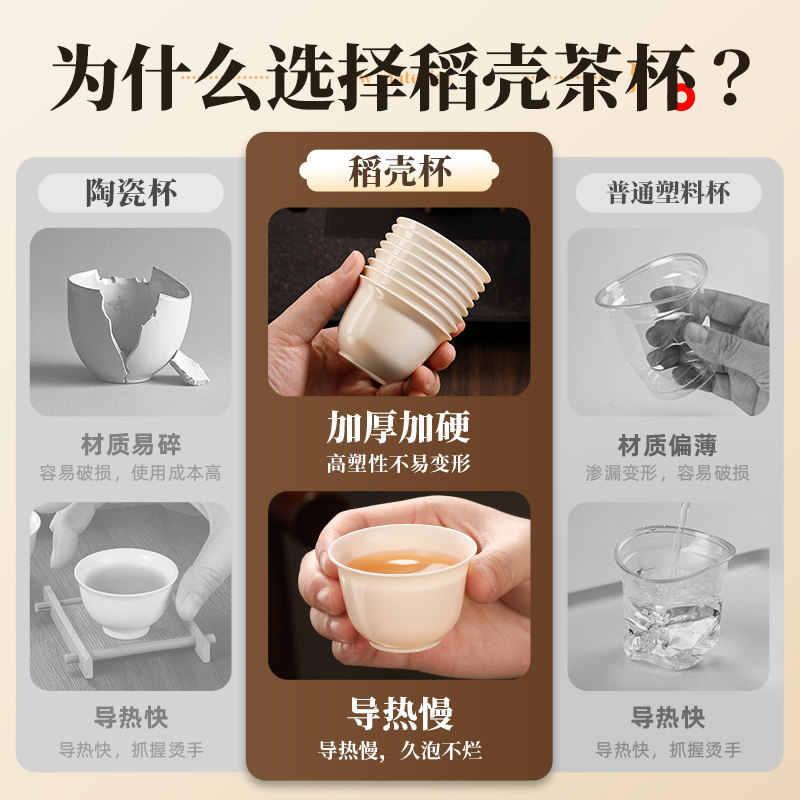 为什么选择稻壳茶杯？

陶瓷杯

材质易碎
容易破损，使用成本高

导热快
导热快，抓握烫手

稻壳杯

加厚加硬
高塑性不易变形

导热慢
导热慢，久泡不烂

普通塑料杯

材质偏薄
渗漏变形，容易破损

导热快
导热快，抓握烫手