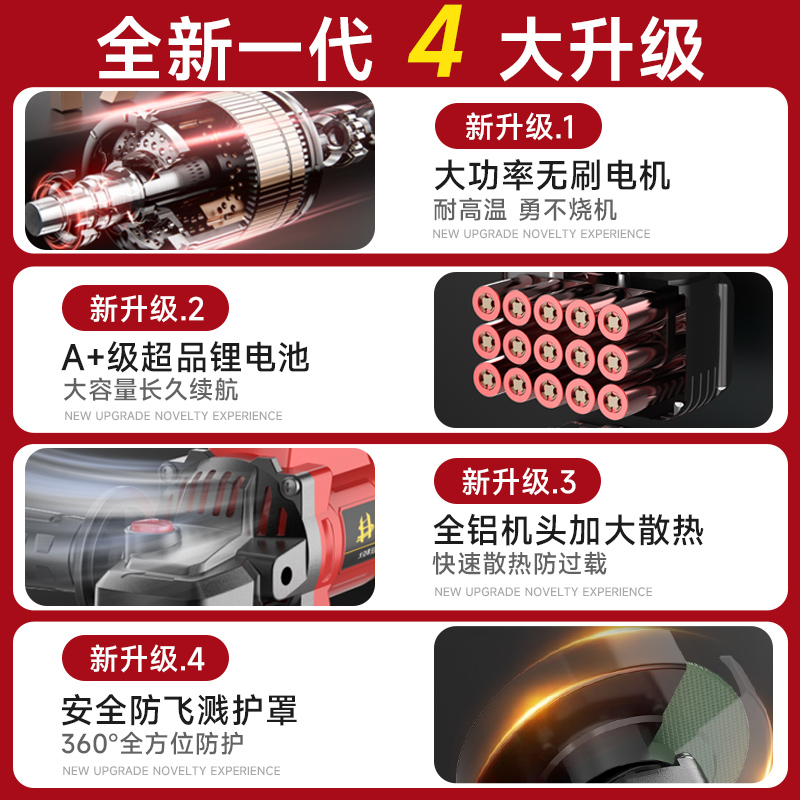 全新一代 4 大升级

新升级.1
大功率无刷电机
耐高温 勇不烧机
NEW UPGRADE NOVELTY EXPERIENCE

新升级.2
A+级超品锂电池
大容量长久续航
NEW UPGRADE NOVELTY EXPERIENCE

新升级.3
全铝机头加大散热
快速散热防过载
NEW UPGRADE NOVELTY EXPERIENCE

新升级.4
安全防飞溅护罩
360°全方位防护
NEW UPGRADE NOVELTY EXPERIENCE