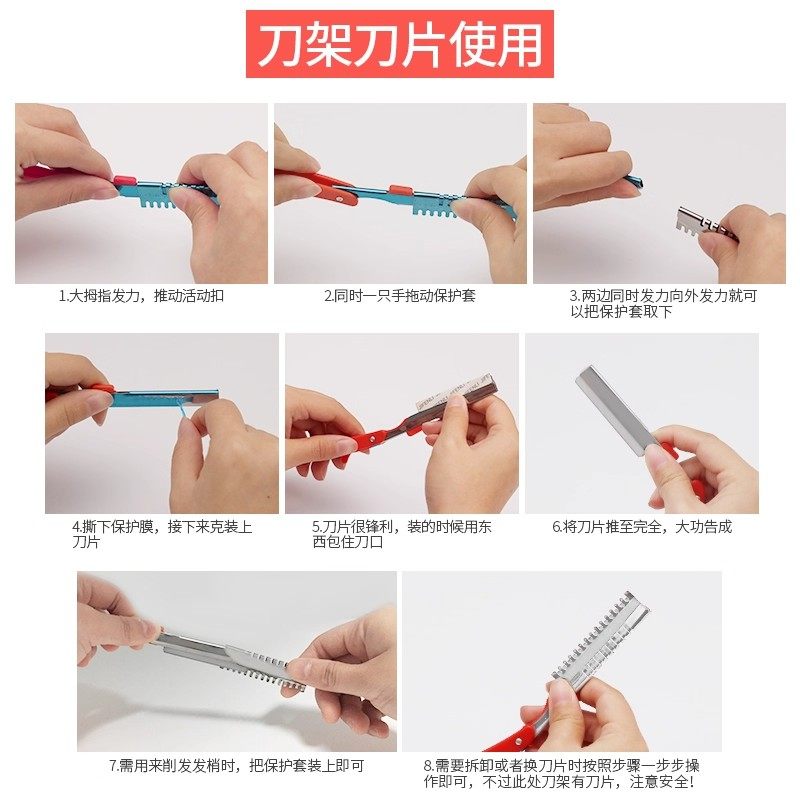 刀架刀片使用

1.大拇指发力，推动活动扣

2.同时一只手拖动保护套

3.两边同时发力向外发力就可以把保护套取下

4.撕下保护膜，接下来克装上刀片

5.刀片很锋利，装的时候用东西包住刀口

6.将刀片推至完全，大功告成

7.需用来削发发梢时，把保护套装上即可

8.需要拆卸或者换刀片时按照步骤一步步操作即可，不过此处刀架有刀片，注意安全！