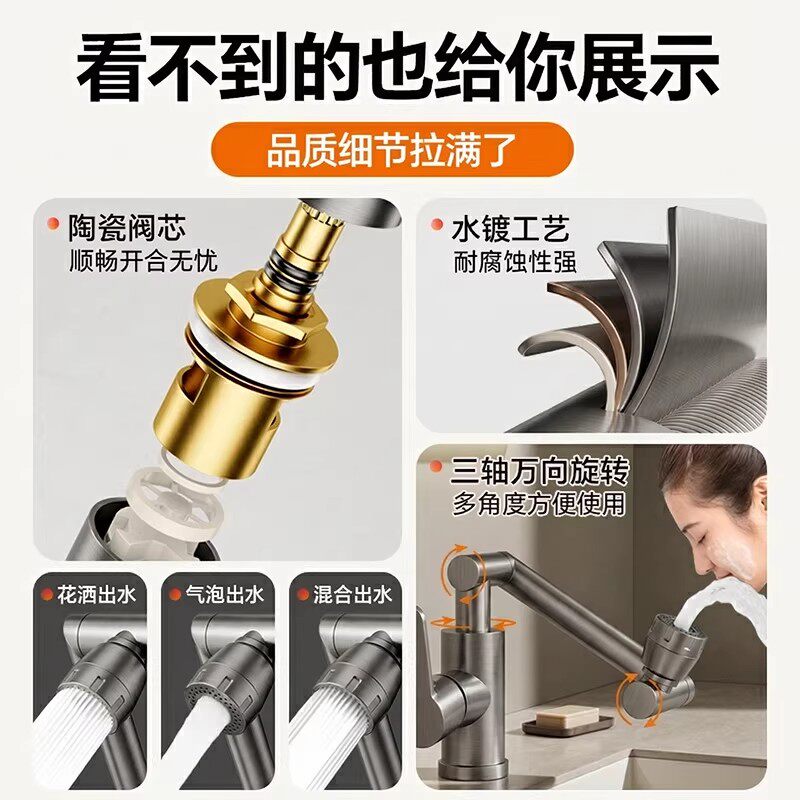 看不到的也给你展示

品质细节拉满了

陶瓷阀芯
顺畅开合无忧

水镀工艺
耐腐蚀性强

三轴万向旋转
多角度方便使用

花洒出水

气泡出水

混合出水