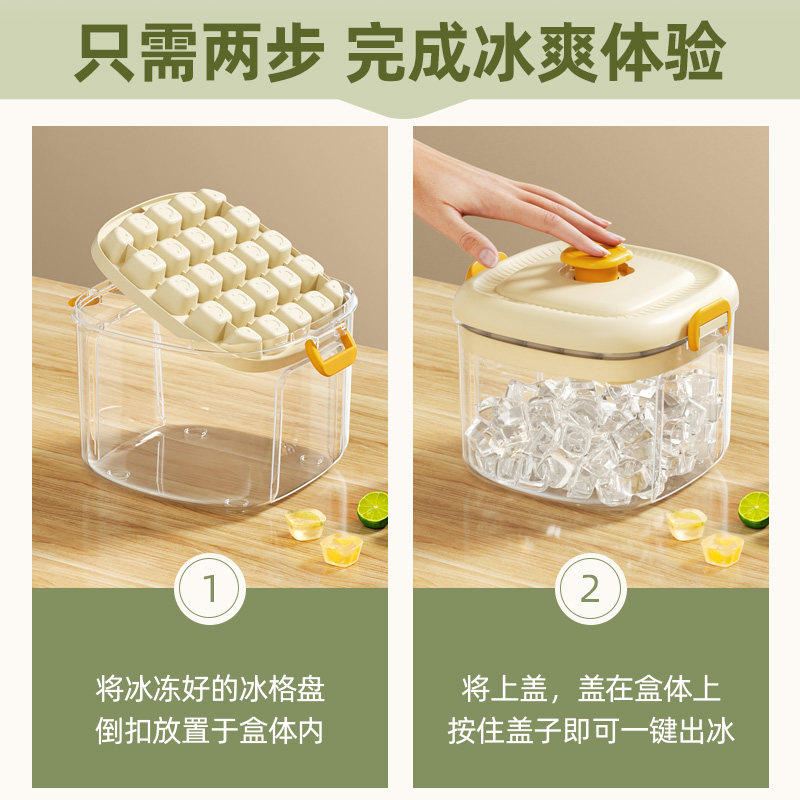 只需两步 完成冰爽体验

1

将冰冻好的冰格盘
倒扣放置于盒体内

2

将上盖，盖在盒体上
按住盖子即可一键出冰