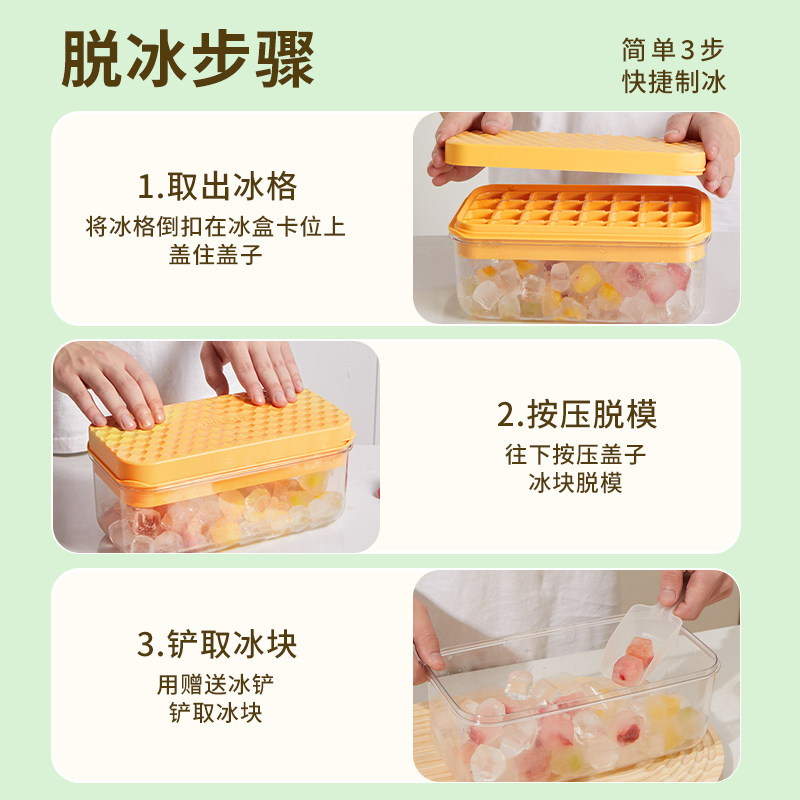 脱冰步骤

简单3步
快捷制冰

1.取出冰格
将冰格倒扣在冰盒卡位上
盖住盖子

2.按压脱模
往下按压盖子
冰块脱模

3.铲取冰块
用赠送冰铲
铲取冰块