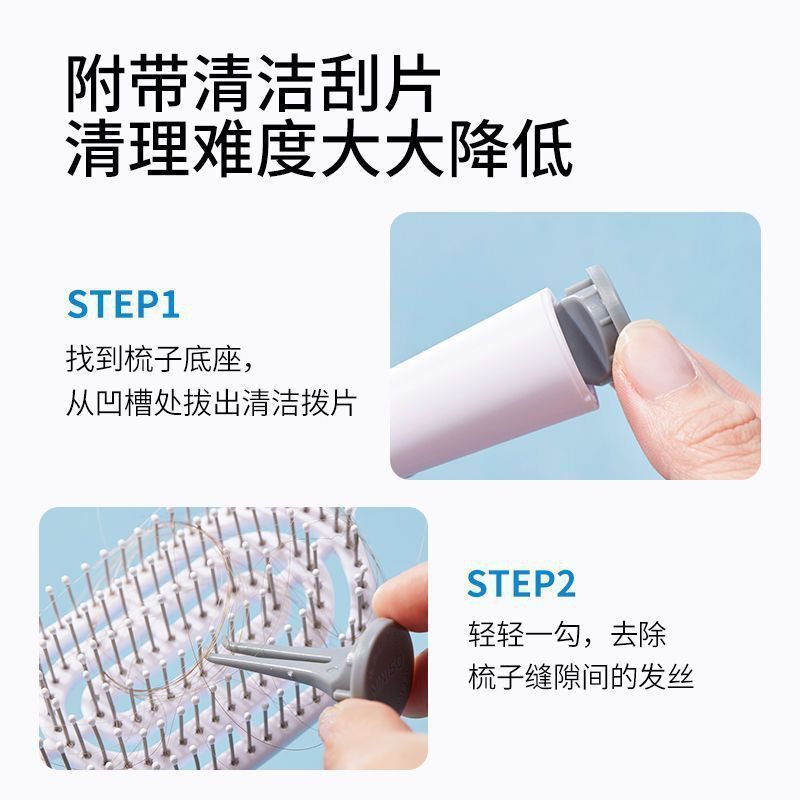 附带清洁刮片
清理难度大大降低

STEP1
找到梳子底座，
从凹槽处拔出清洁拨片

STEP2
轻轻一勾，去除
梳子缝隙间的发丝