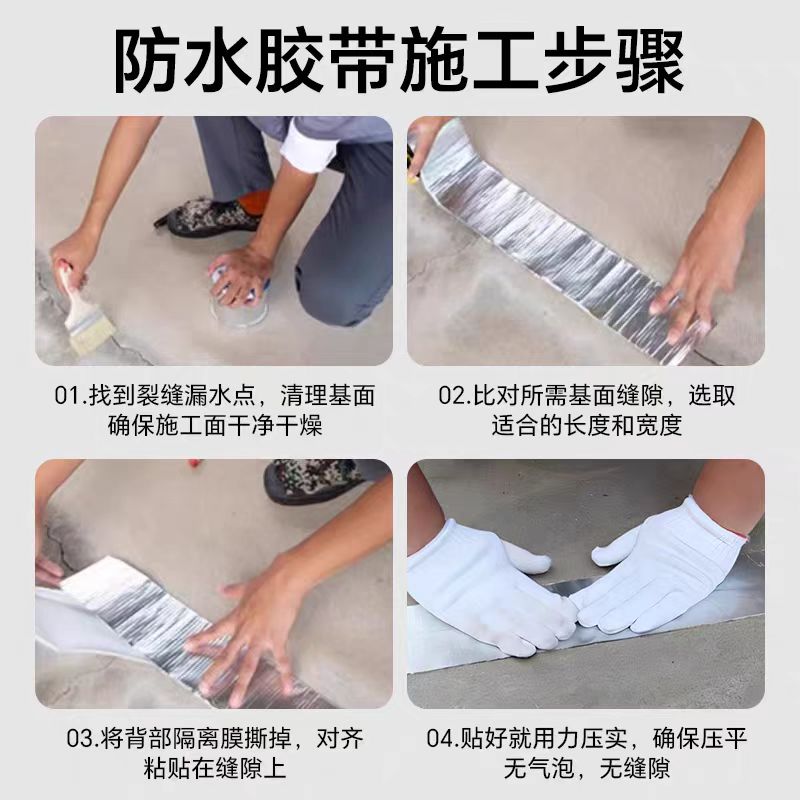 防水胶带施工步骤

01.找到裂缝漏水点，清理基面确保施工面干净干燥

02.比对所需基面缝隙，选取适合的长度和宽度

03.将背部隔离膜撕掉，对齐粘贴在缝隙上

04.贴好就用力压实，确保压平无气泡，无缝隙