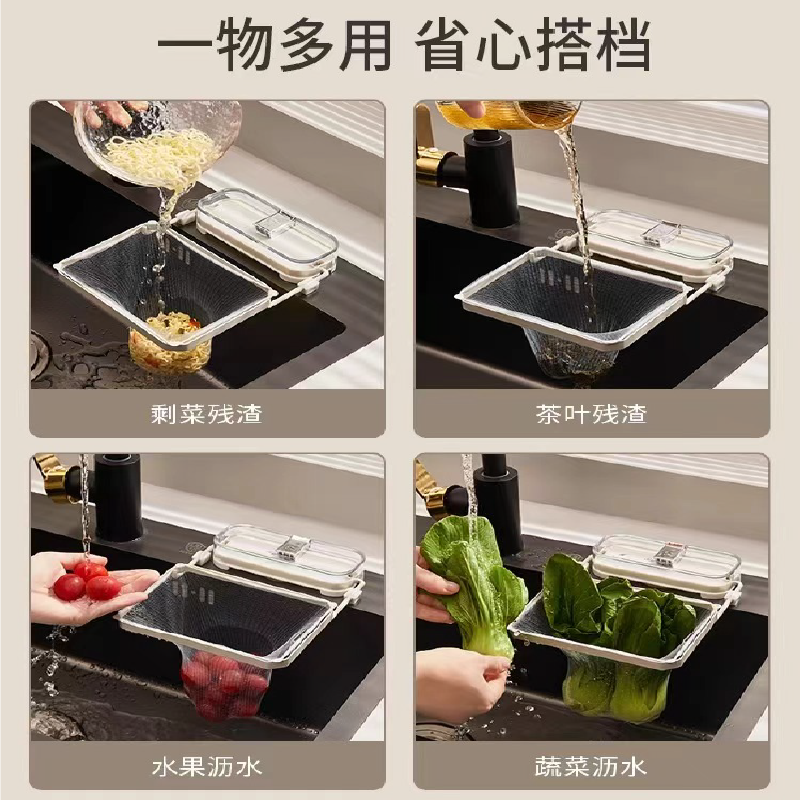 一物多用 省心搭档

剩菜残渣

茶叶残渣

水果沥水

蔬菜沥水