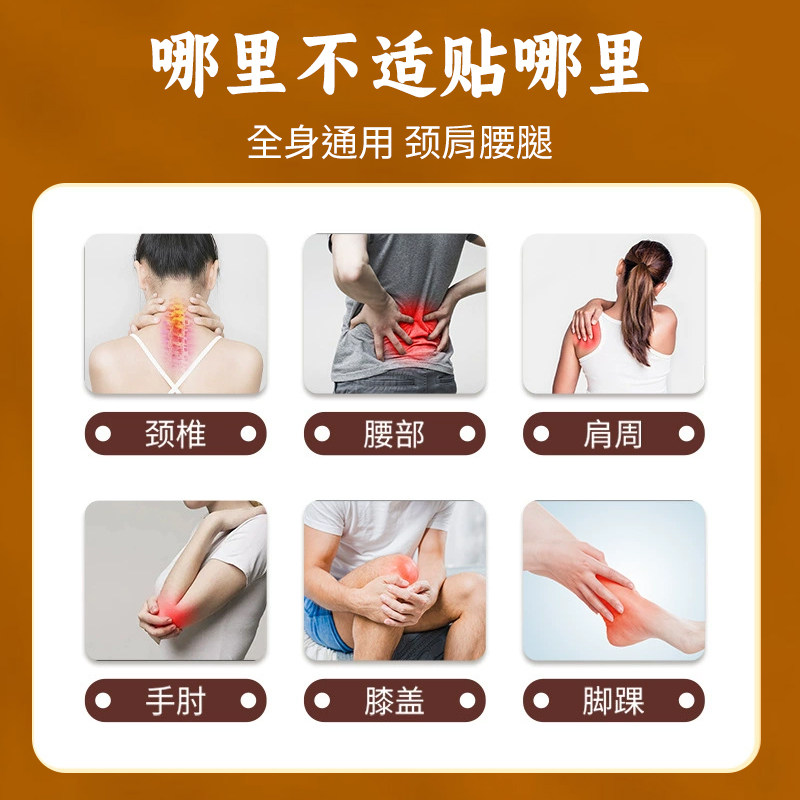 哪里不适贴哪里

全身通用 颈肩腰腿

颈椎

腰部

肩周

手肘

膝盖

脚踝