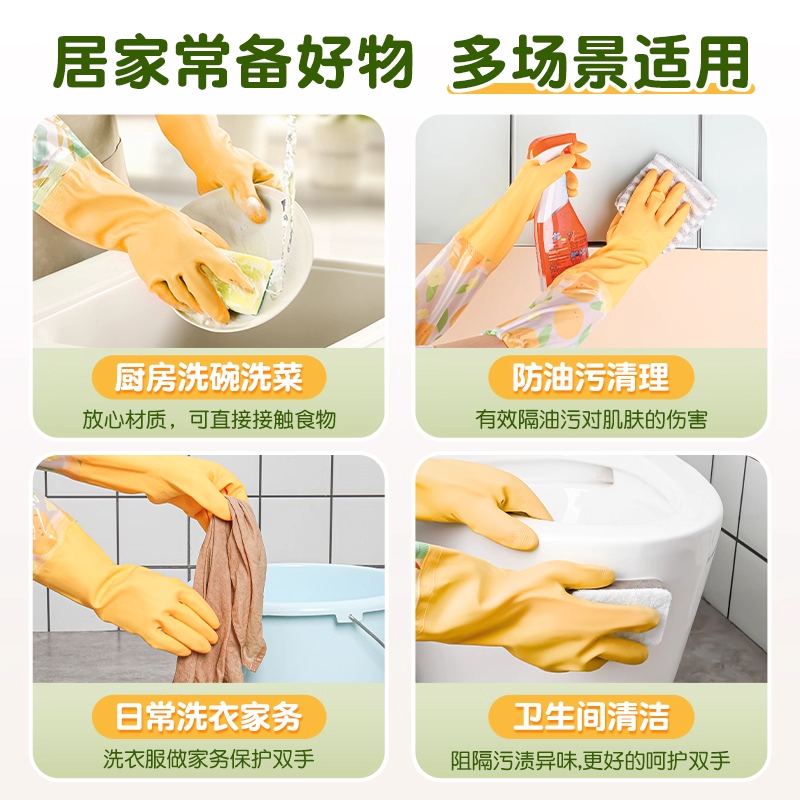 居家常备好物 多场景适用

厨房洗碗洗菜
放心材质，可直接接触食物

防油污清理
有效隔油污对肌肤的伤害

日常洗衣家务
洗衣服做家务保护双手

卫生间清洁
阻隔污渍异味,更好的呵护双手