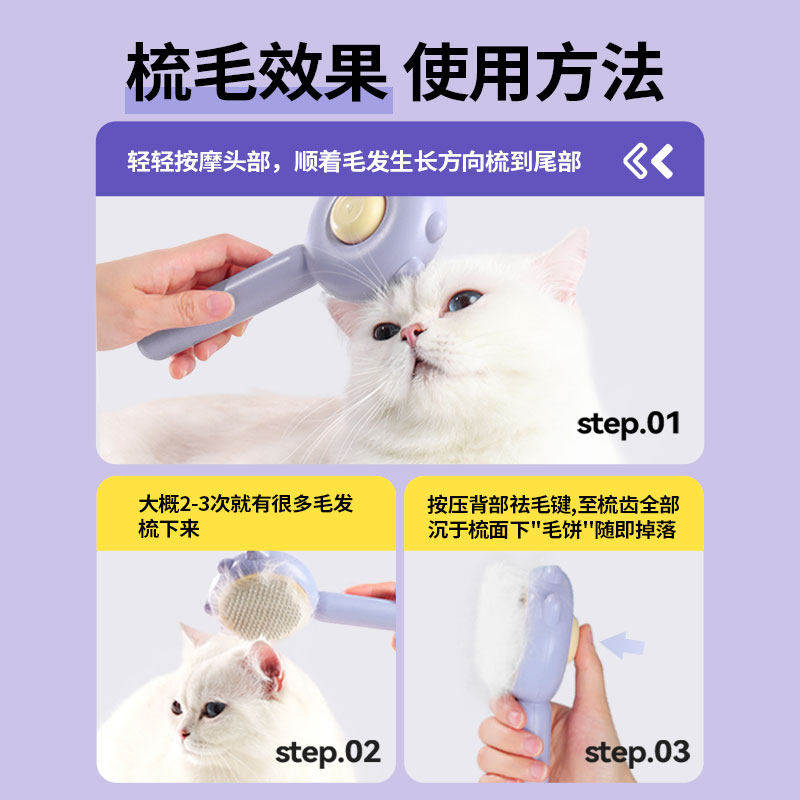 梳毛效果 使用方法

轻轻按摩头部，顺着毛发生长方向梳到尾部

step.01

大概2-3次就有很多毛发梳下来

step.02

按压背部祛毛键,至梳齿全部沉于梳面下"毛饼"随即掉落

step.03