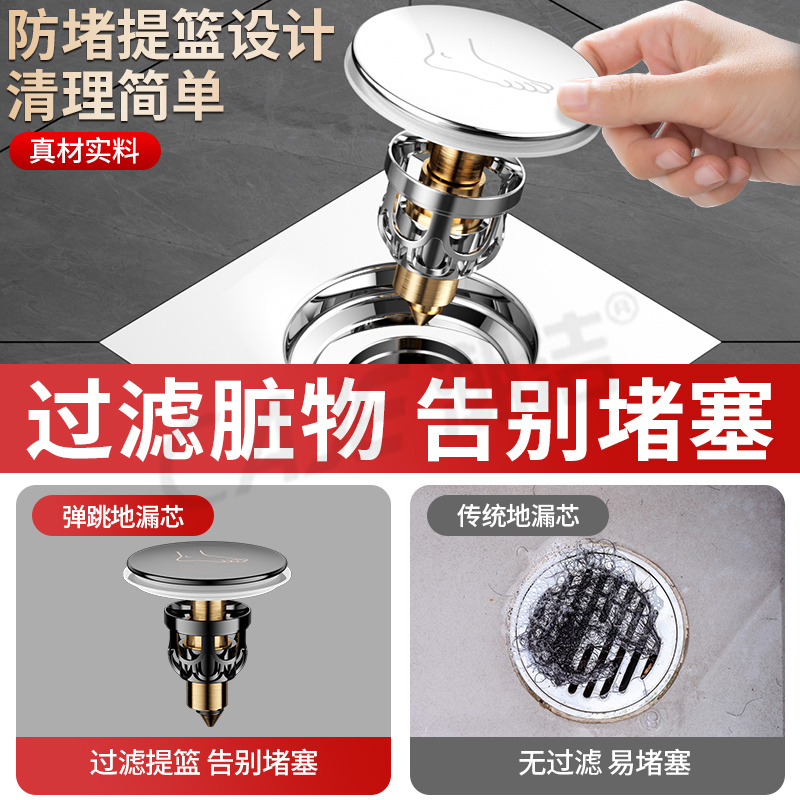 防堵提篮设计
清理简单

真材实料

过滤脏物 告别堵塞

弹跳地漏芯

过滤提篮 告别堵塞

传统地漏芯

无过滤 易堵塞