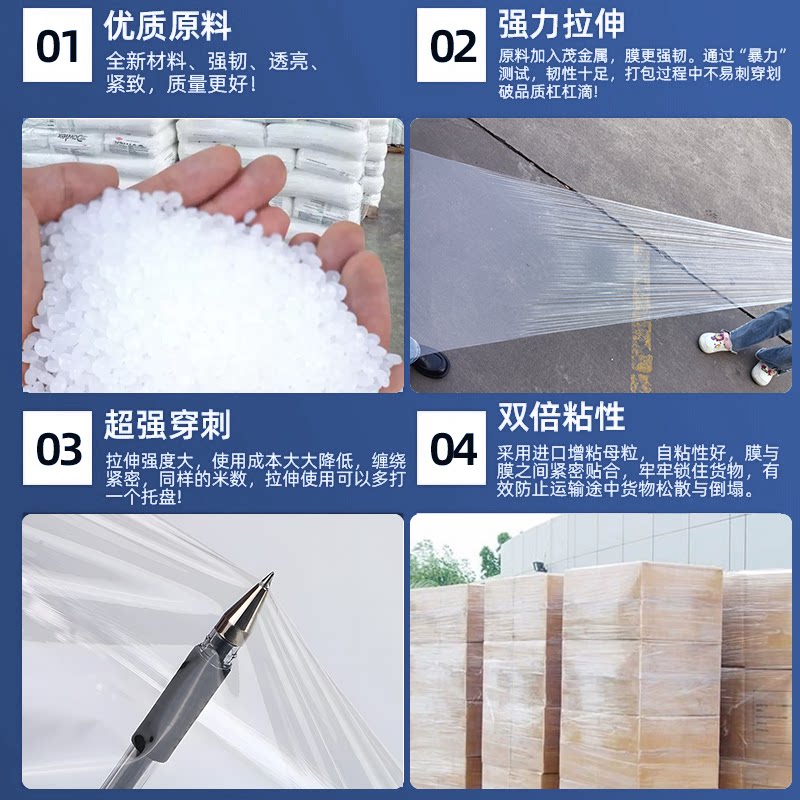 01 优质原料

全新材料、强韧、透亮、紧致，质量更好！

02 强力拉伸

原料加入茂金属，膜更强韧。通过“暴力”测试，韧性十足，打包过程中不易刺穿划破品质杠杠滴！

03 超强穿刺

拉伸强度大，使用成本大大降低，缠绕紧密，同样的米数，拉伸使用可以多打一个托盘！

04 双倍粘性

采用进口增粘母粒，自粘性好，膜与膜之间紧密贴合，牢牢锁住货物，有效防止运输途中货物松散与倒塌。