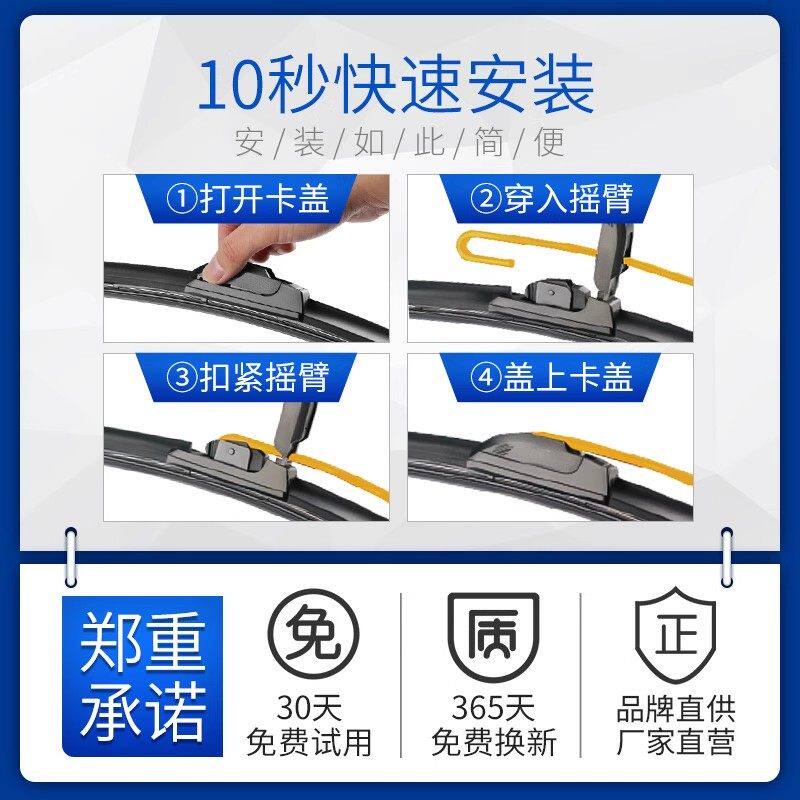 10秒快速安装

安/装/如/此/简/便

①打开卡盖

②穿入摇臂

③扣紧摇臂

④盖上卡盖

郑重承诺

免

30天
免费试用

质

365天
免费换新

正

品牌直供
厂家直营