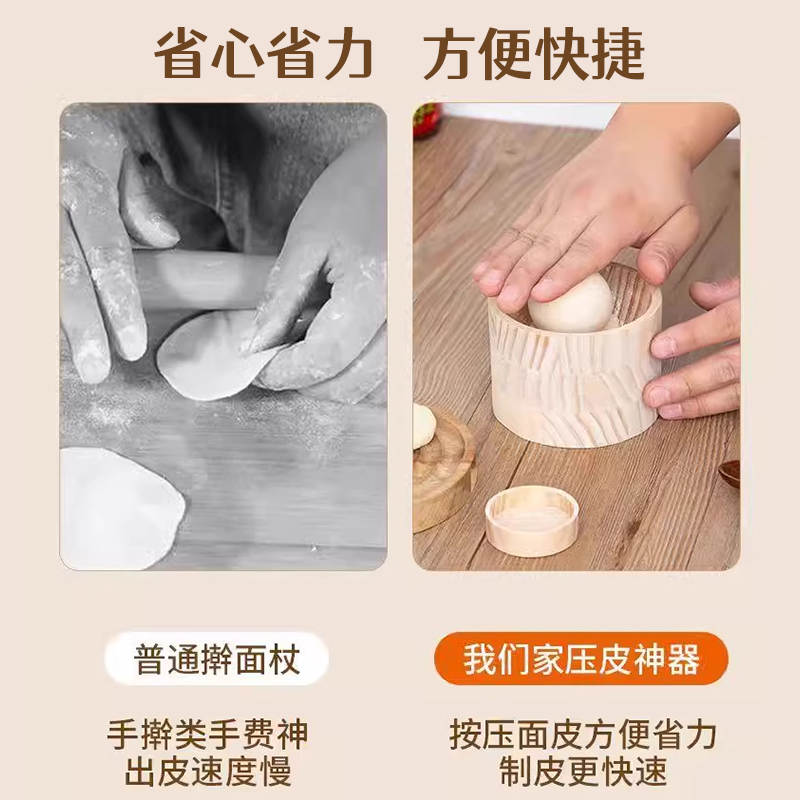 省心省力 方便快捷

普通擀面杖

手擀类手费神
出皮速度慢

我们家压皮神器

按压面皮方便省力
制皮更快速