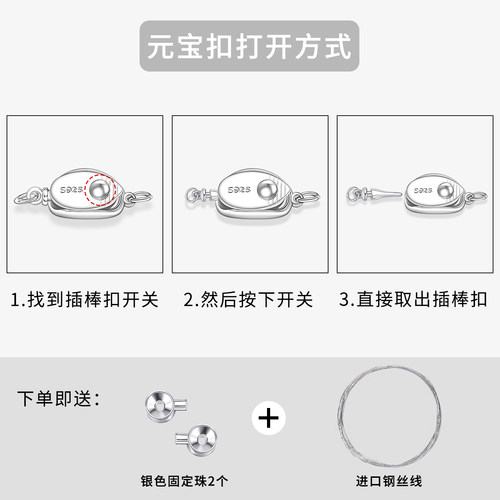 元宝扣打开方式

S925

S925

S925

1.找到插棒扣开关

2.然后按下开关

3.直接取出插棒扣

下单即送：

+

银色固定珠2个

进口钢丝线