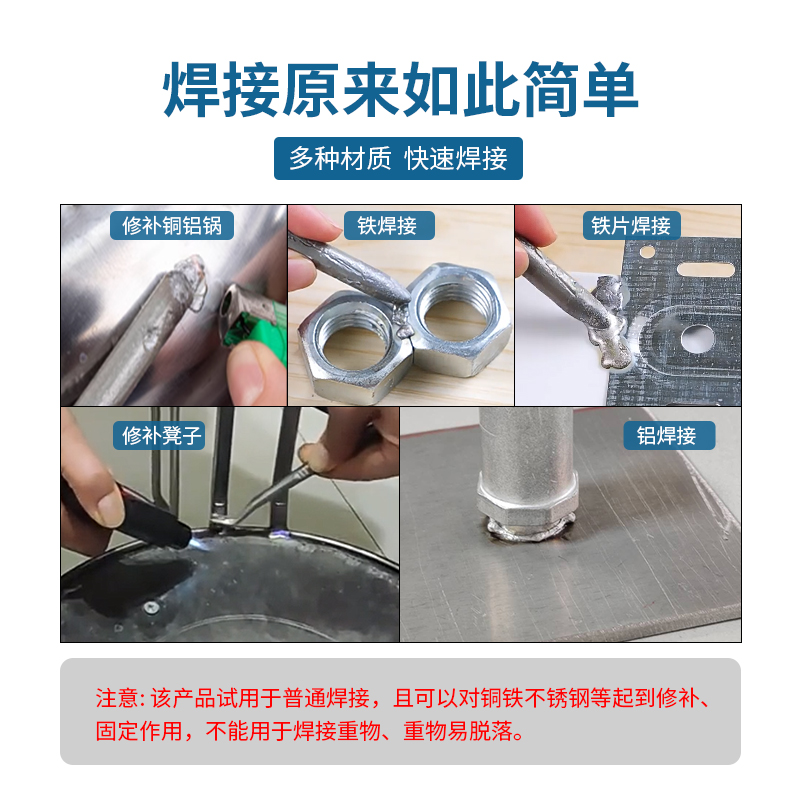 焊接原来如此简单

多种材质 快速焊接

修补铜铝锅

铁焊接

铁片焊接

修补凳子

铝焊接

注意: 该产品试用于普通焊接，且可以对铜铁不锈钢等起到修补、固定作用，不能用于焊接重物、重物易脱落。