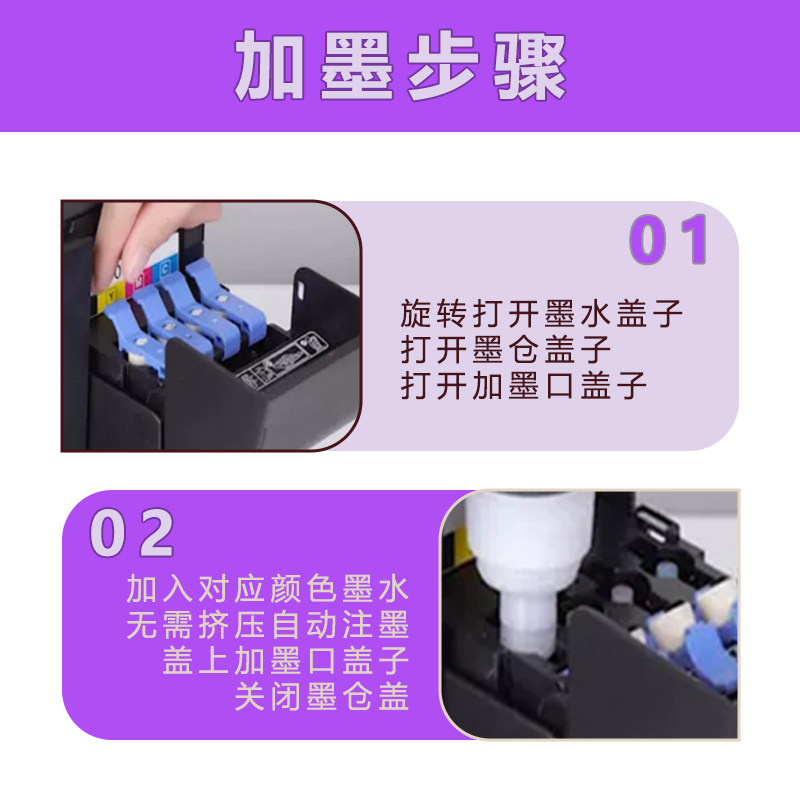 加墨步骤

01

旋转打开墨水盖子
打开墨仓盖子
打开加墨口盖子

02

加入对应颜色墨水
无需挤压自动注墨
盖上加墨口盖子
关闭墨仓盖