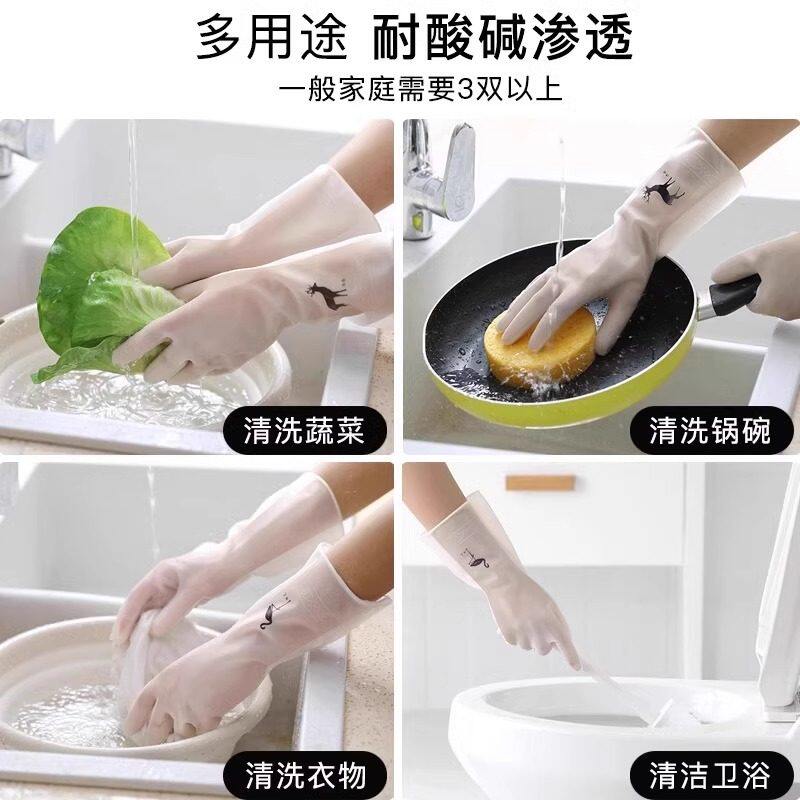 多用途 耐酸碱渗透
一般家庭需要3双以上

清洗蔬菜

清洗锅碗

清洗衣物

清洁卫浴