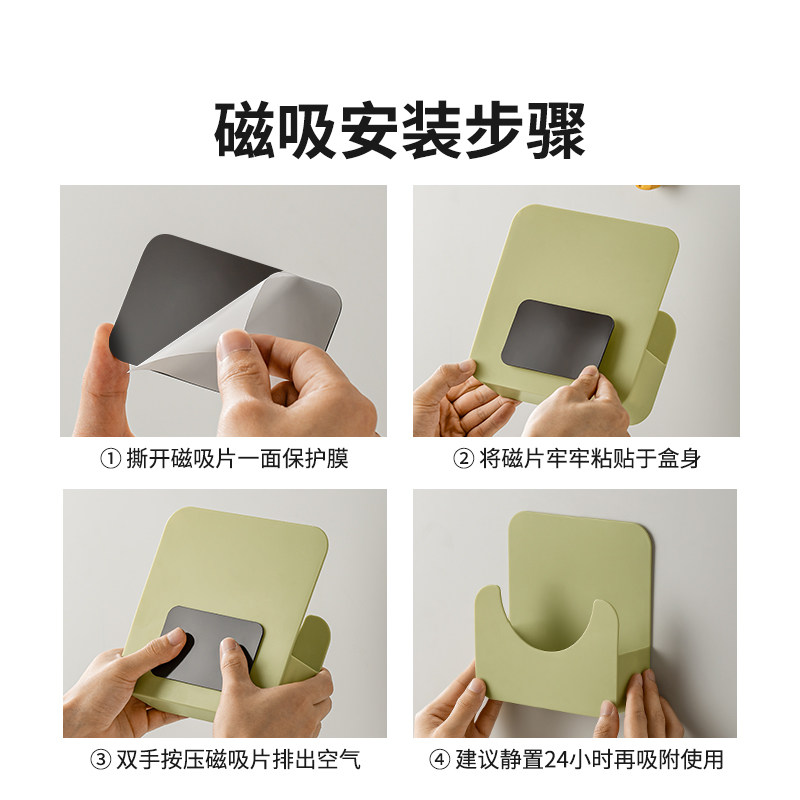 磁吸安装步骤

① 撕开磁吸片一面保护膜

② 将磁片牢牢粘贴于盒身

③ 双手按压磁吸片排出空气

④ 建议静置24小时再吸附使用