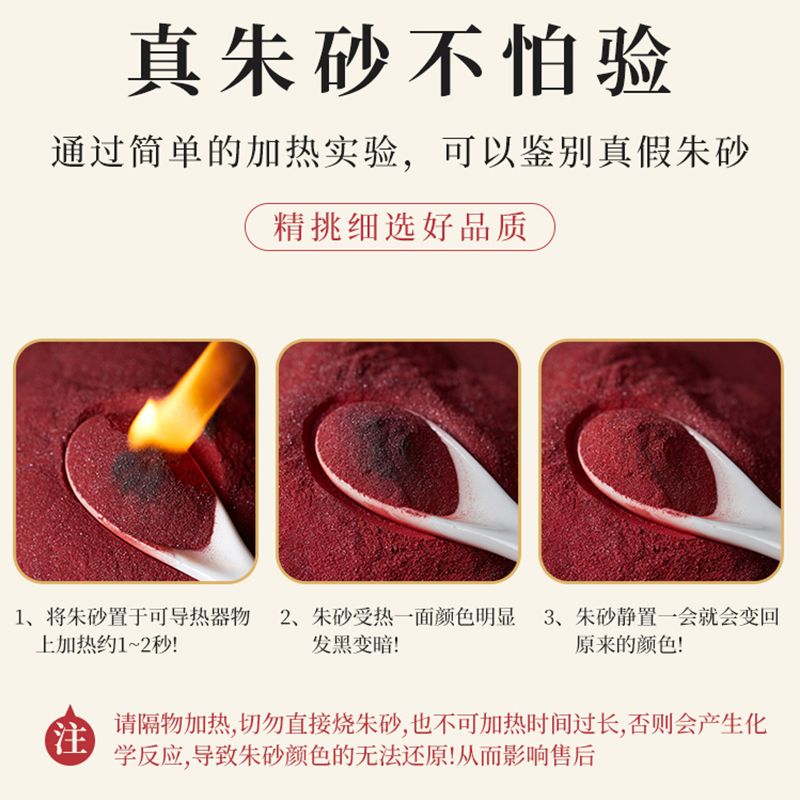 真朱砂不怕验

通过简单的加热实验，可以鉴别真假朱砂

精挑细选好品质

1、将朱砂置于可导热器物上加热约1~2秒!

2、朱砂受热一面颜色明显发黑变暗!

3、朱砂静置一会就会变回原来的颜色!

注 请隔物加热,切勿直接烧朱砂,也不可加热时间过长,否则会产生化学反应,导致朱砂颜色的无法还原!从而影响售后