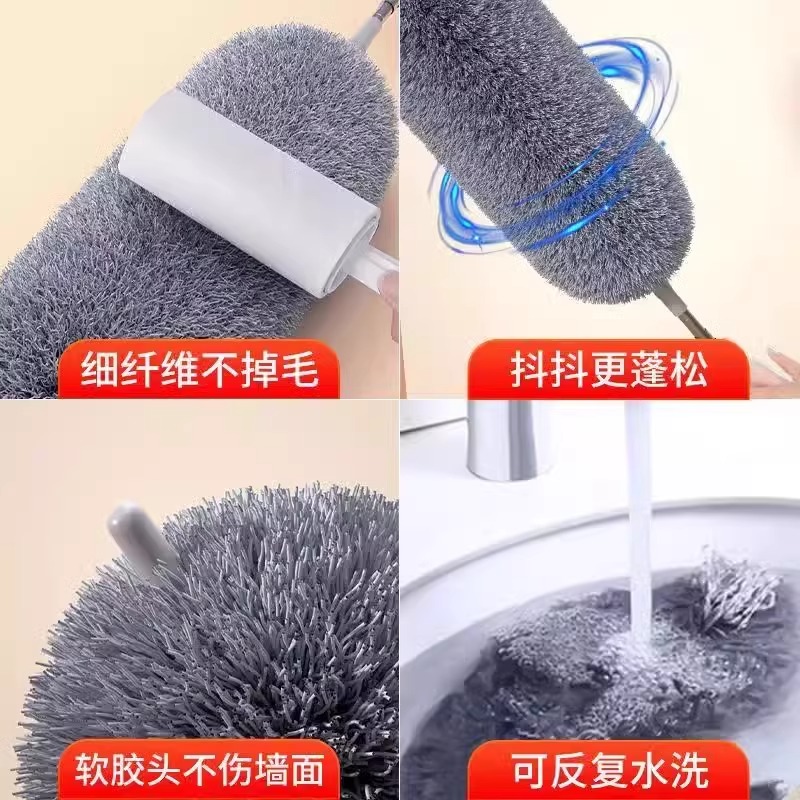 细纤维不掉毛

抖抖更蓬松

软胶头不伤墙面

可反复水洗