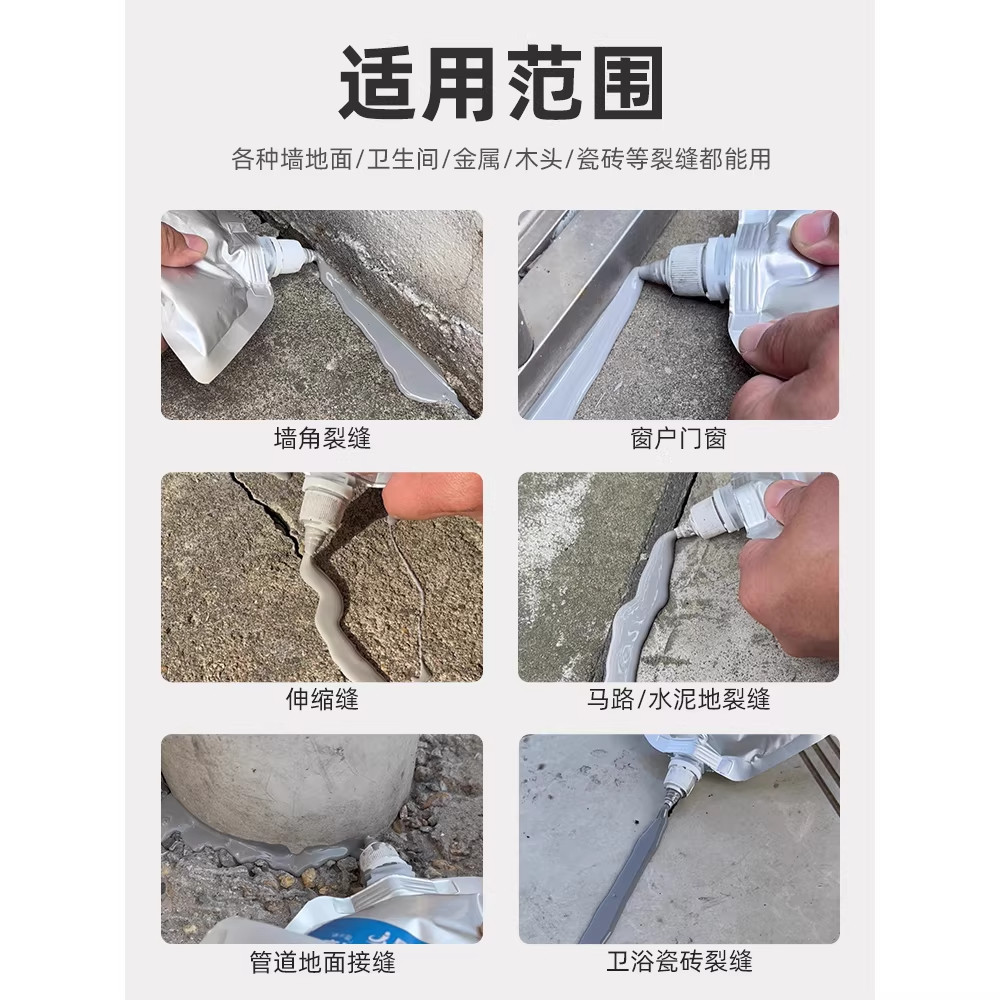 适用范围

各种墙地面/卫生间/金属/木头/瓷砖等裂缝都能用

墙角裂缝

窗户门窗

伸缩缝

马路/水泥地裂缝

管道地面接缝

卫浴瓷砖裂缝