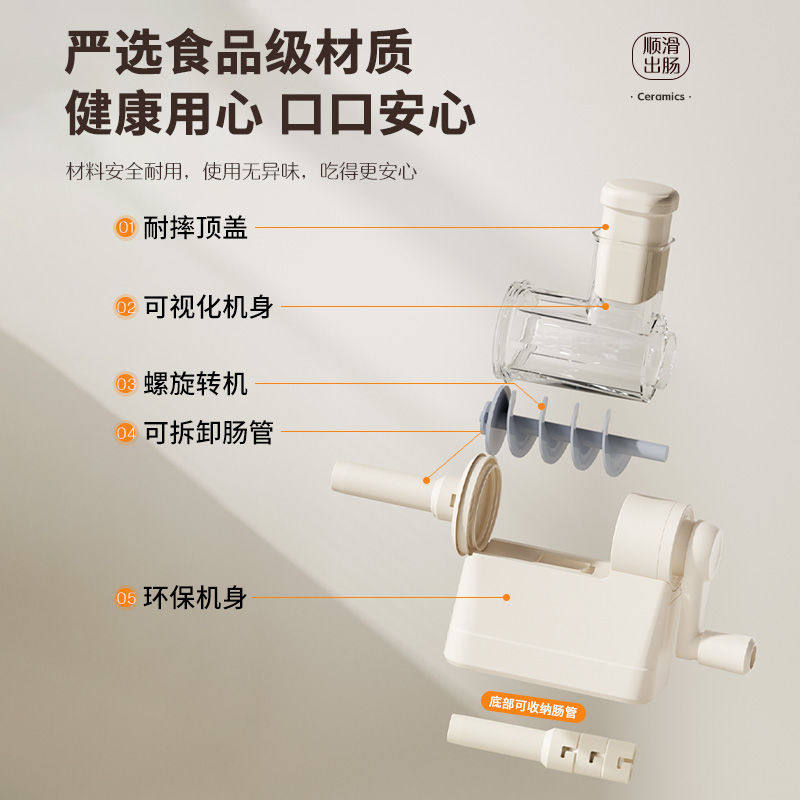 严选食品级材质
健康用心 口口安心

顺滑出肠
· Ceramics ·

材料安全耐用，使用无异味，吃得更安心

01 耐摔顶盖

02 可视化机身

03 螺旋转机

04 可拆卸肠管

05 环保机身

底部可收纳肠管