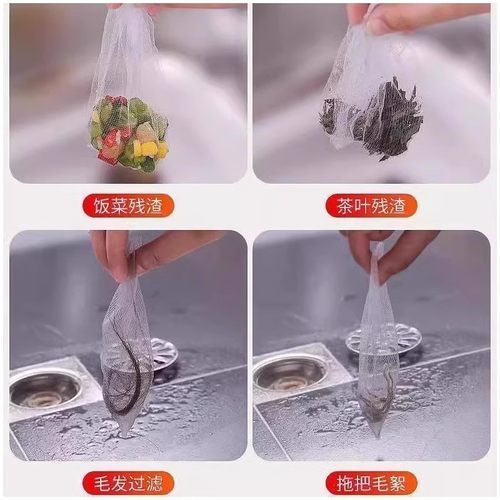 饭菜残渣

茶叶残渣

毛发过滤

拖把毛絮