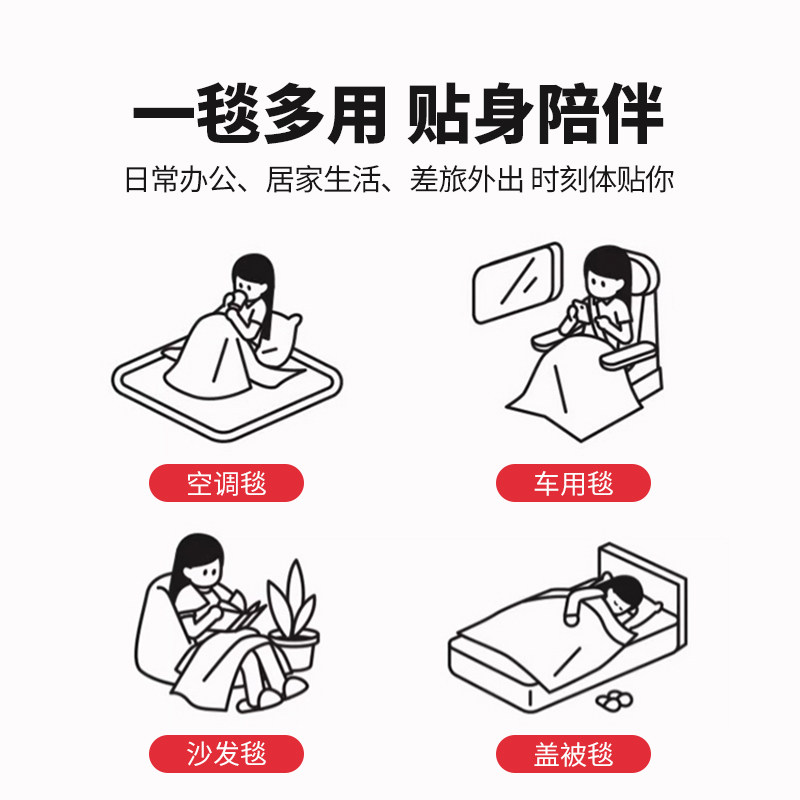 一毯多用 贴身陪伴

日常办公、居家生活、差旅外出 时刻体贴你

空调毯

车用毯

沙发毯

盖被毯