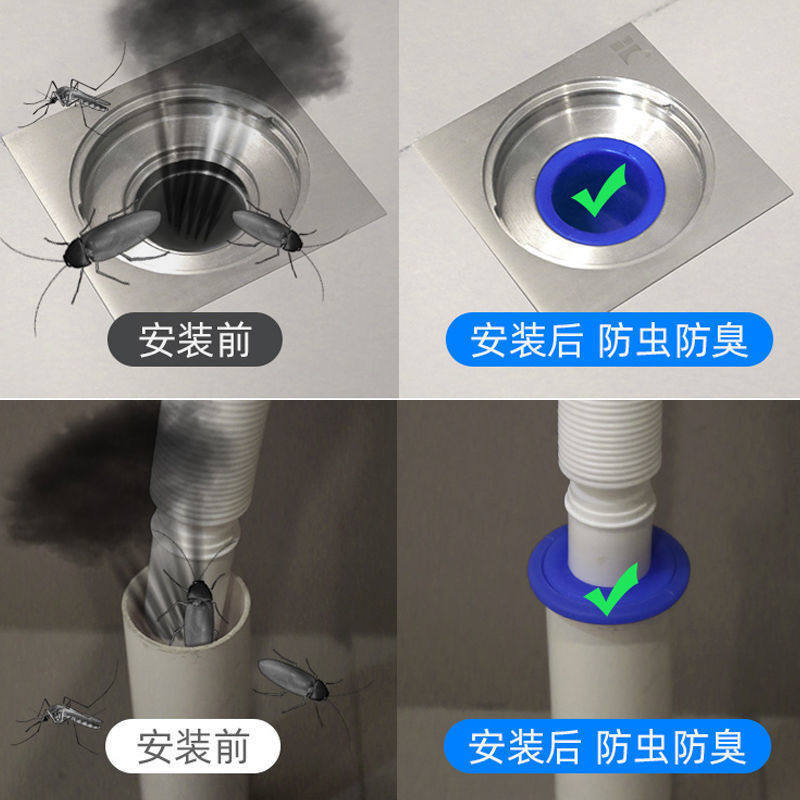 安装前

安装后 防虫防臭

安装前

安装后 防虫防臭