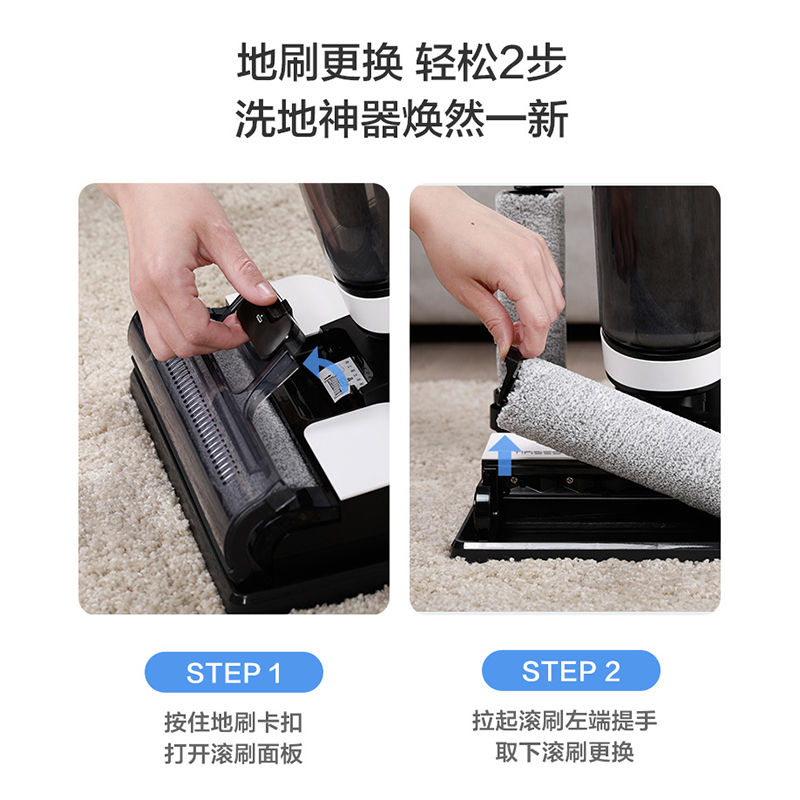 地刷更换 轻松2步
洗地神器焕然一新

STEP 1
按住地刷卡扣
打开滚刷面板

STEP 2
拉起滚刷左端提手
取下滚刷更换