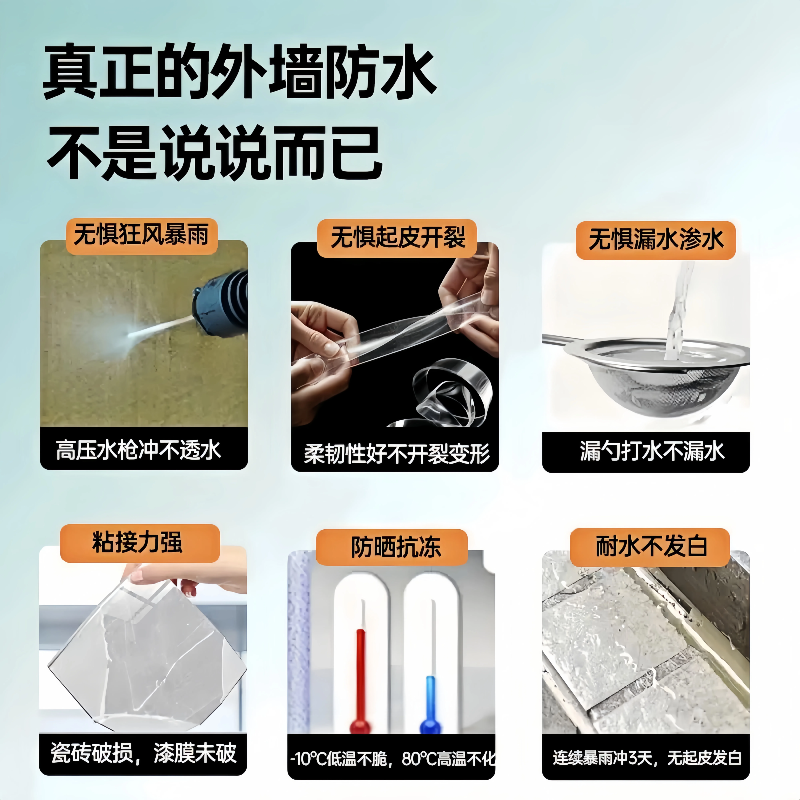 真正的外墙防水
不是说说而已

无惧狂风暴雨
高压水枪冲不透水

无惧起皮开裂
柔韧性好不开裂变形

无惧漏水渗水
漏勺打水不漏水

粘接力强
瓷砖破损，漆膜未破

防晒抗冻
-10℃低温不脆，80℃高温不化

耐水不发白
连续暴雨冲3天，无起皮发白