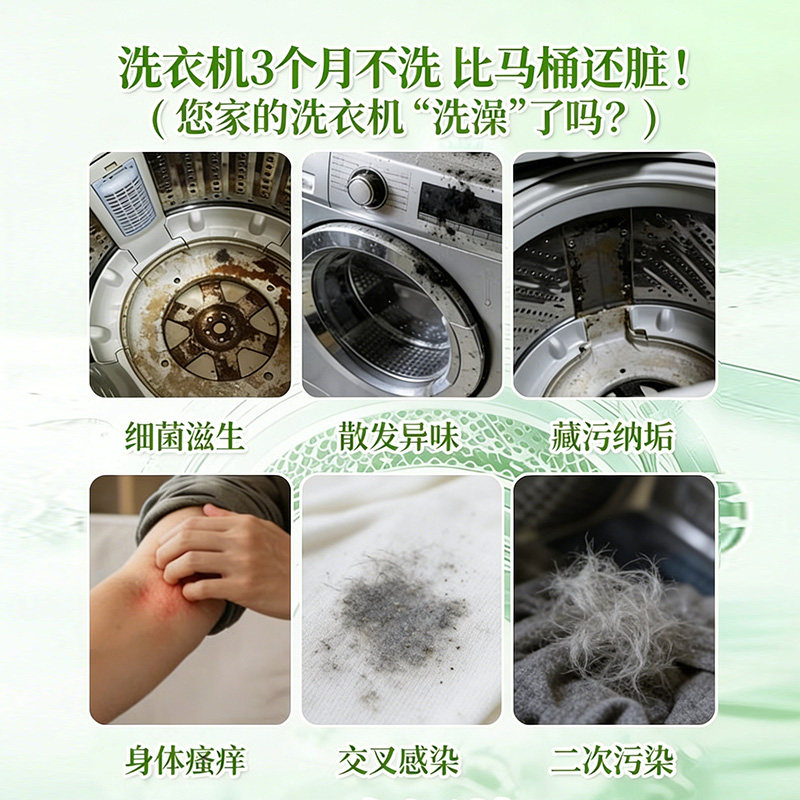 洗衣机3个月不洗 比马桶还脏！
（您家的洗衣机“洗澡”了吗？）

细菌滋生

散发异味

藏污纳垢

身体瘙痒

交叉感染

二次污染