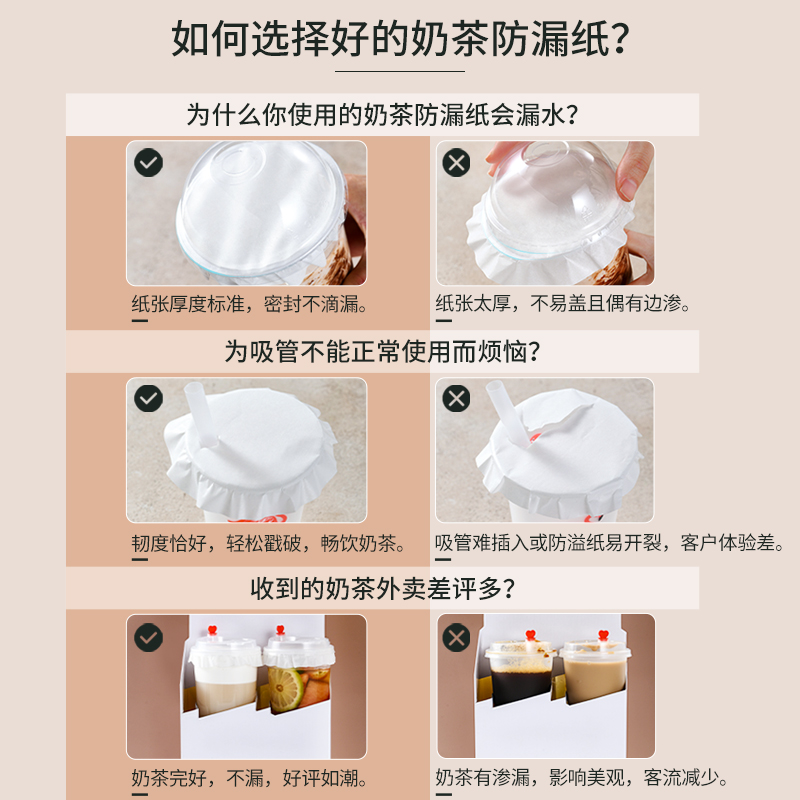 如何选择好的奶茶防漏纸?

为什么你使用的奶茶防漏纸会漏水?

纸张厚度标准，密封不滴漏。

纸张太厚，不易盖且偶有边渗。

为吸管不能正常使用而烦恼?

韧度恰好，轻松戳破，畅饮奶茶。

吸管难插入或防溢纸易开裂，客户体验差。

收到的奶茶外卖差评多?

奶茶完好，不漏，好评如潮。

奶茶有渗漏，影响美观，客流减少。