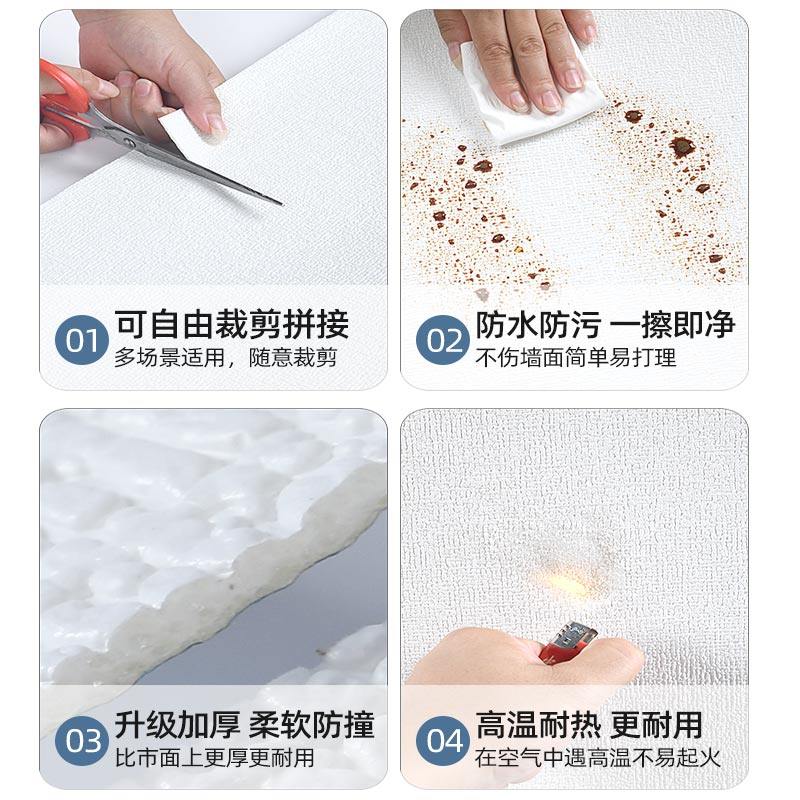 01 可自由裁剪拼接
多场景适用，随意裁剪

02 防水防污 一擦即净
不伤墙面简单易打理

03 升级加厚 柔软防撞
比市面上更厚更耐用

04 高温耐热 更耐用
在空气中遇高温不易起火