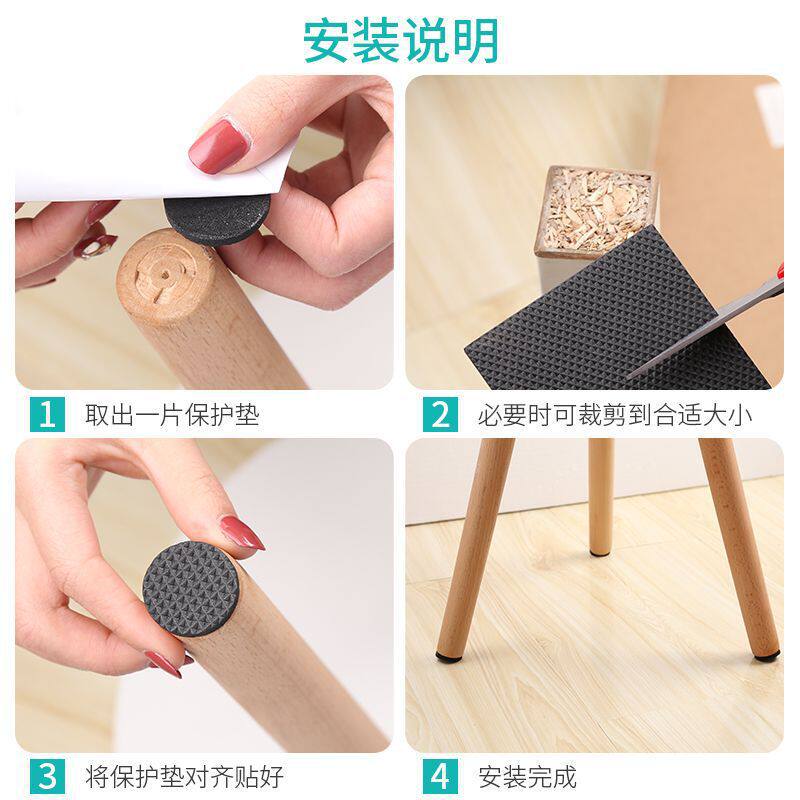 安装说明

1 取出一片保护垫

2 必要时可裁剪到合适大小

3 将保护垫对齐贴好

4 安装完成