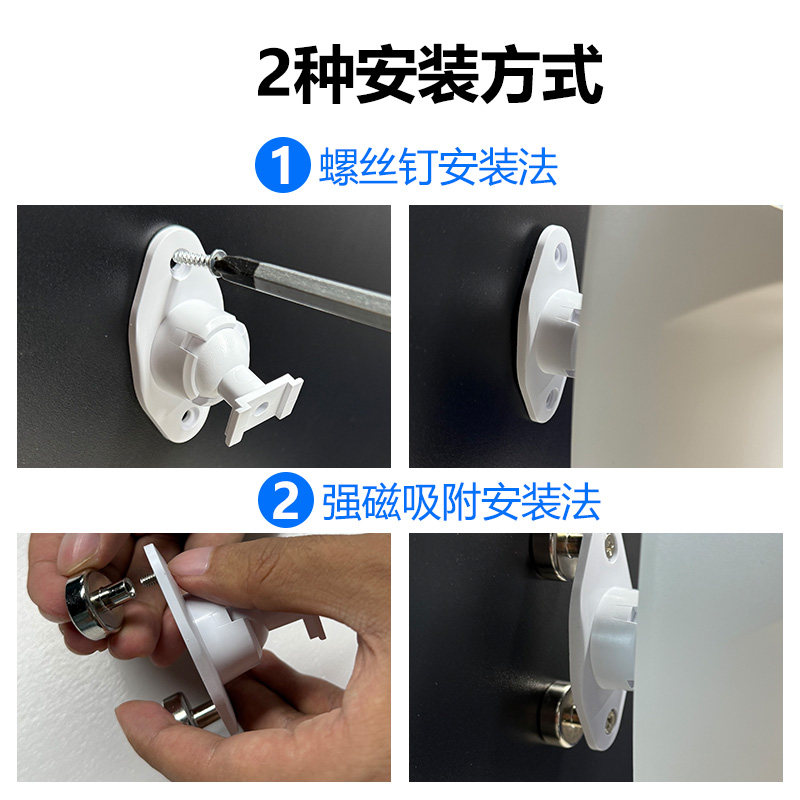 2种安装方式

1 螺丝钉安装法

2 强磁吸附安装法